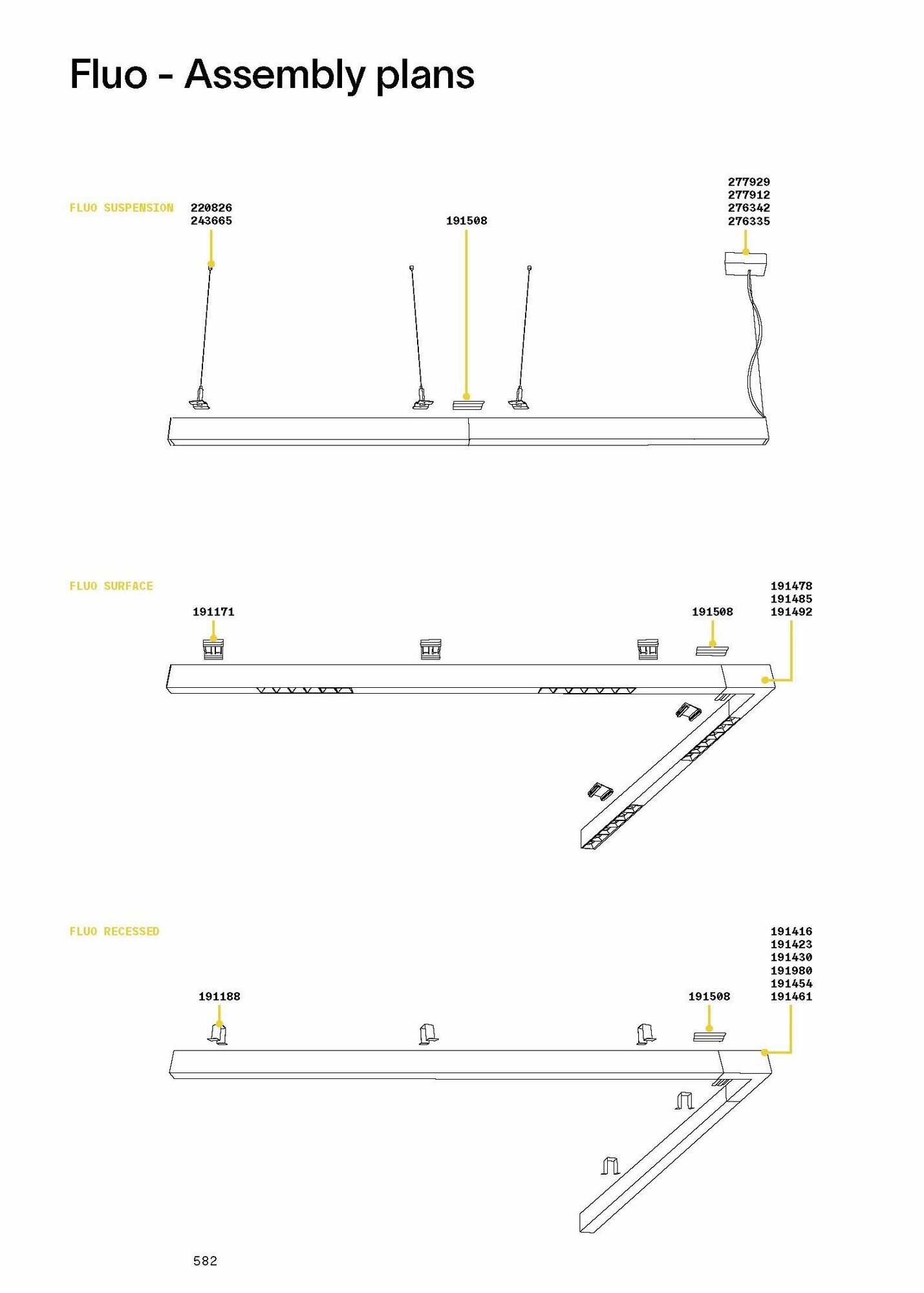 Fluo - Assembly plans

FLUO SUSPENSION

220826
243665

191508

277929
277912
276342
276335

FLUO SURFACE

191171

191508

191478
191485
191492

FLUO RECESSED

191188

191508

191416
191423
191430
191980
191454
191461

582