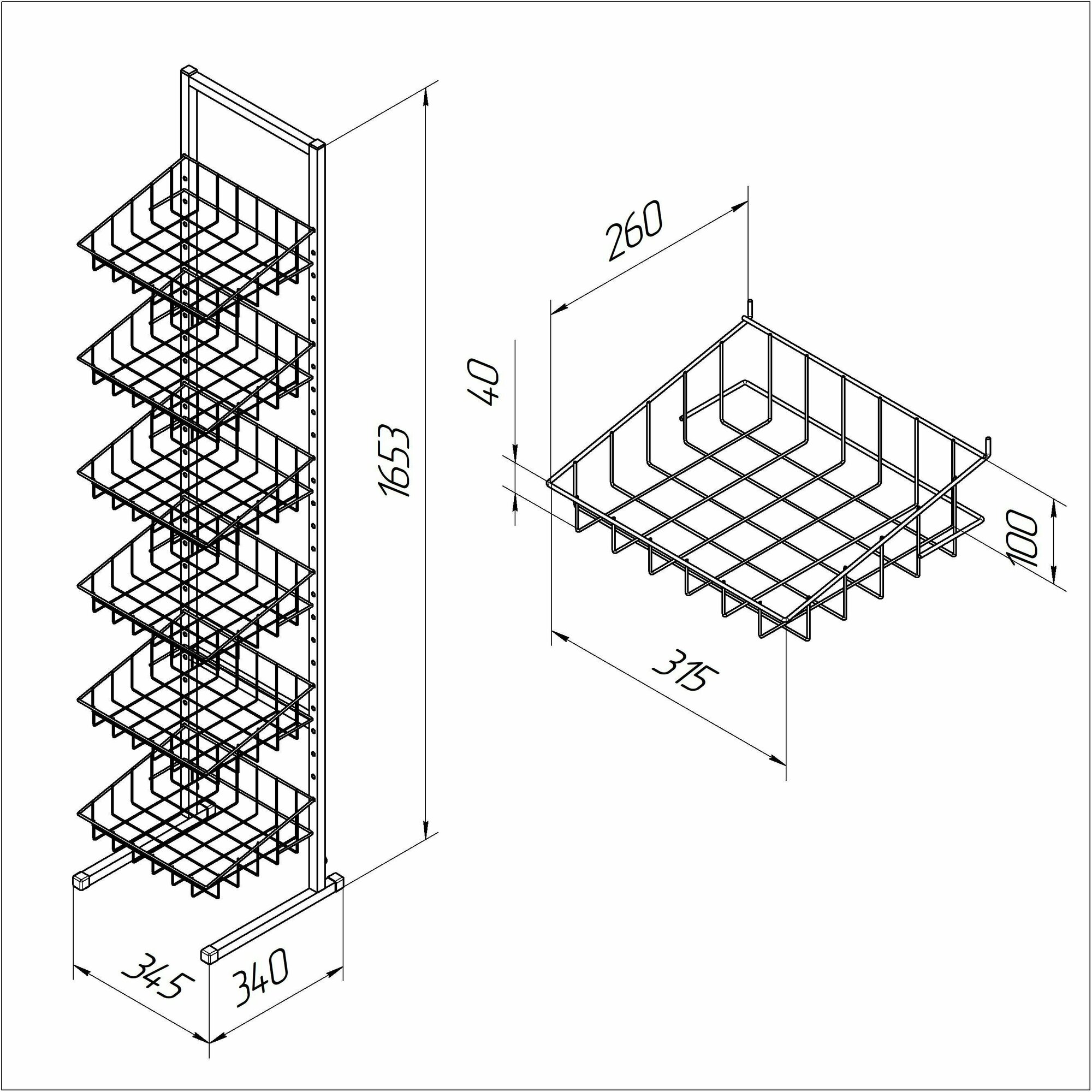 1653

345

340

260

40

100

315