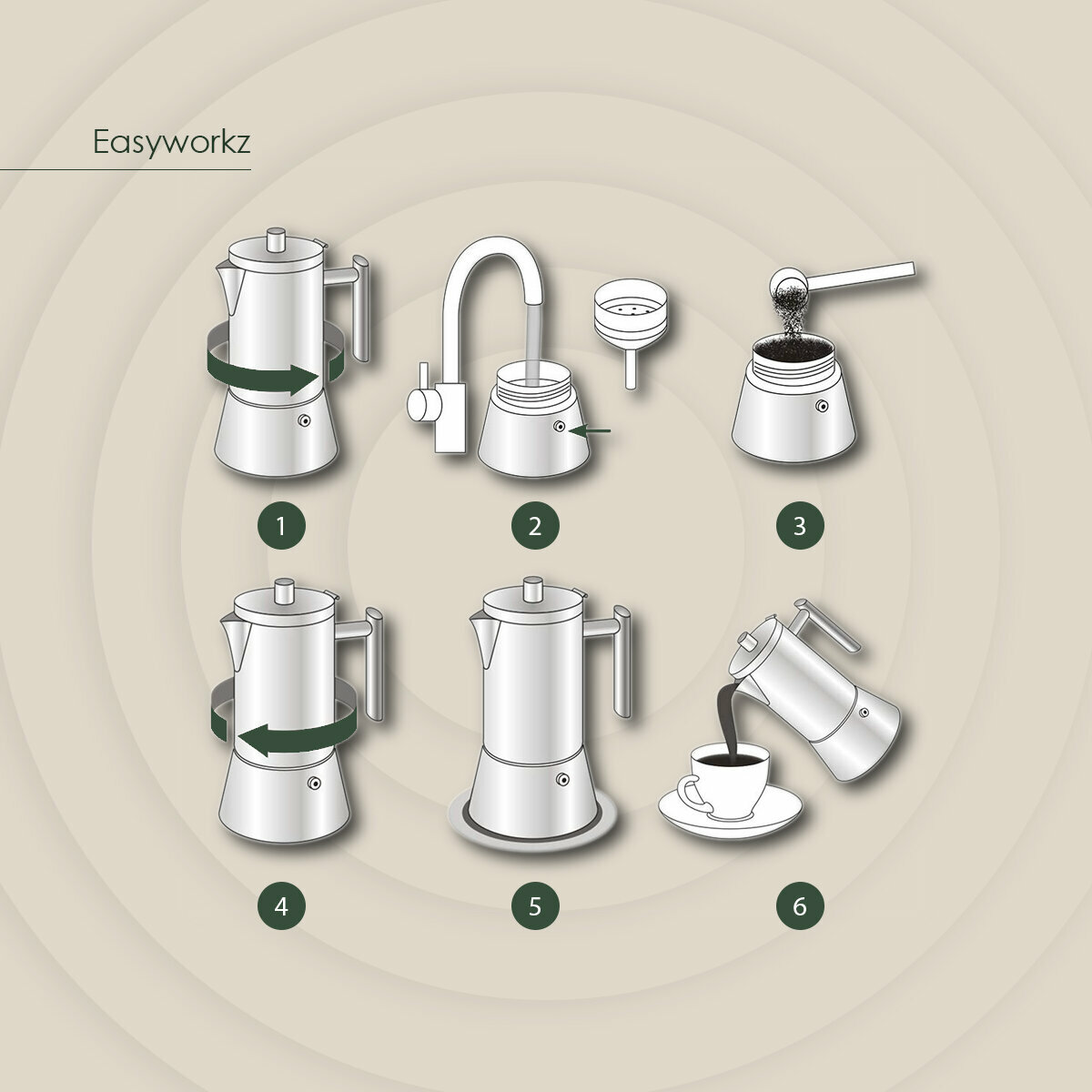 Easyworkz

1

2

3

4

5

6