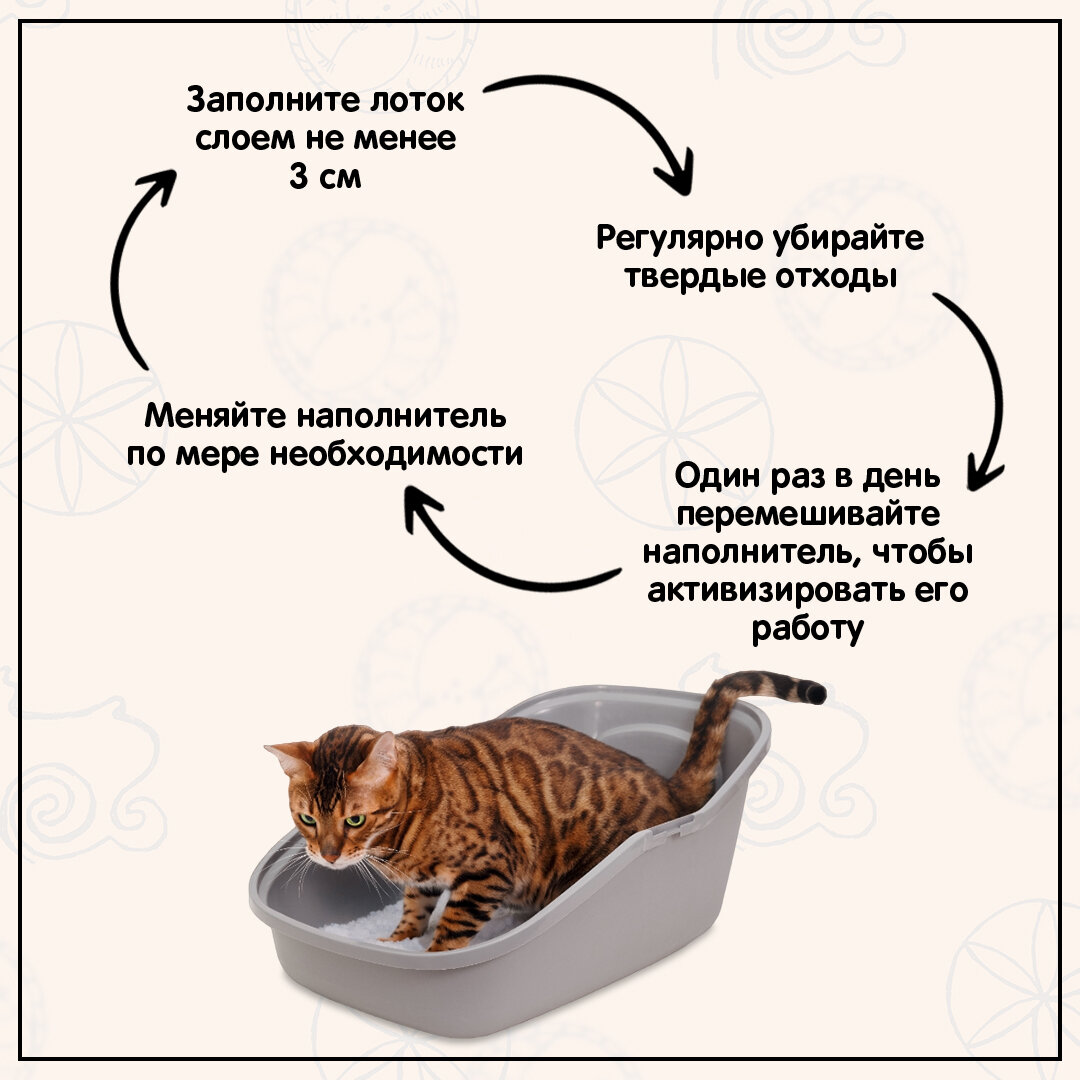 Заполните лоток слоем не менее 3 см

Регулярно убирайте твердые отходы

Один раз в день перемешивайте наполнитель, чтобы активизировать его работу

Меняйте наполнитель по мере необходимости