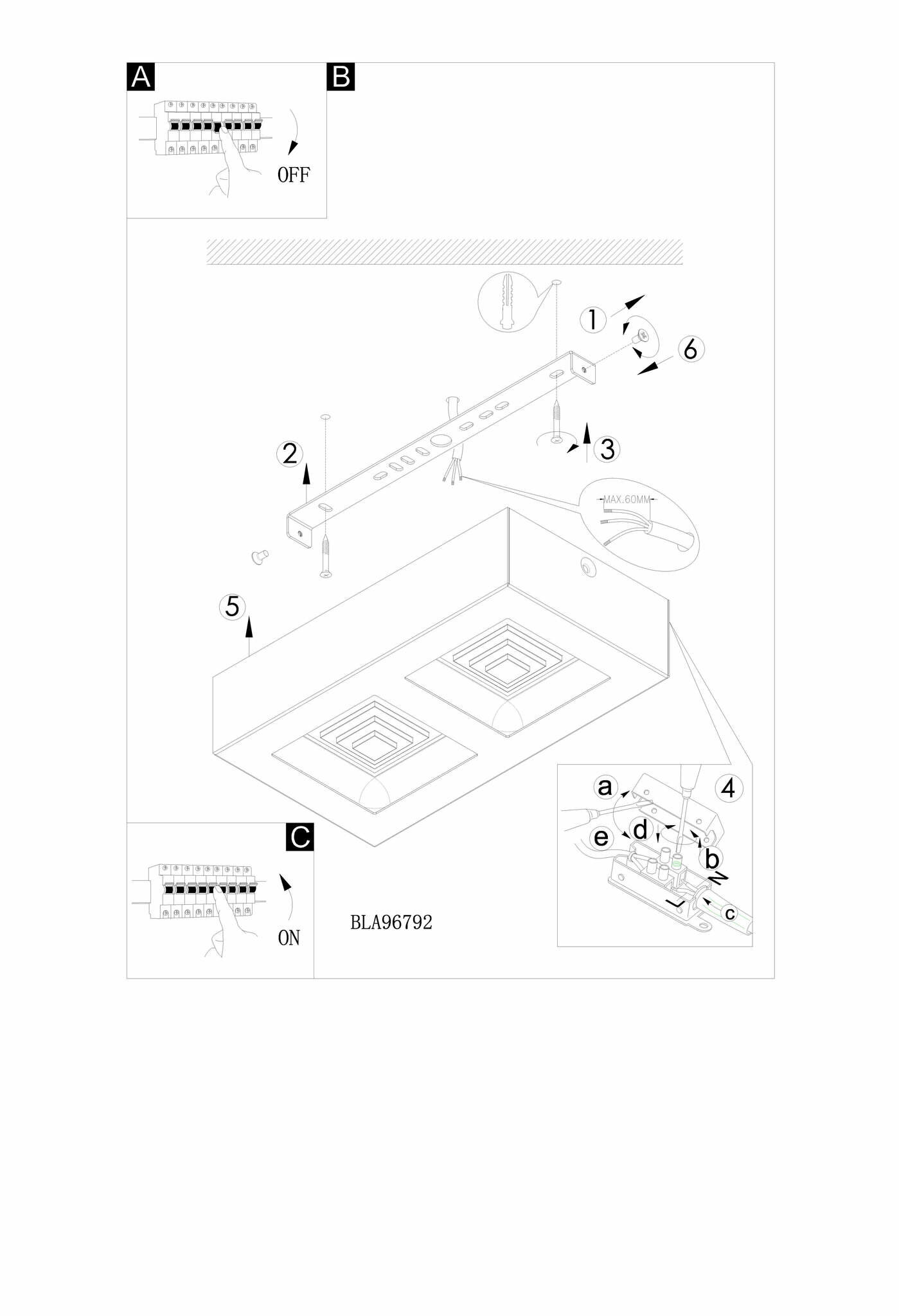 A

OFF

B

1

6

2

3

MAX.60MM

5

4

a

d

e

b

N

L

c

C

ON

BLA96792