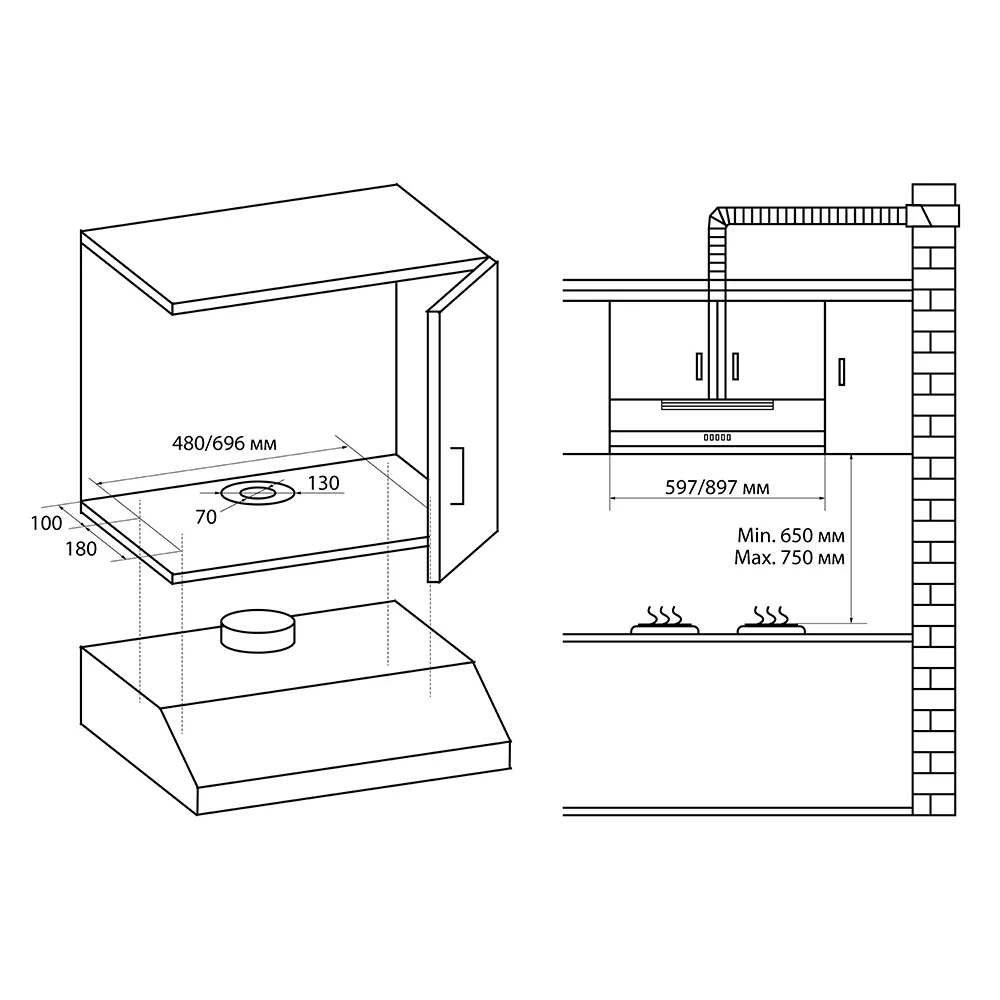 480/696 мм
130
70
100
180
597/897 мм
Min. 650 мм
Max. 750 мм