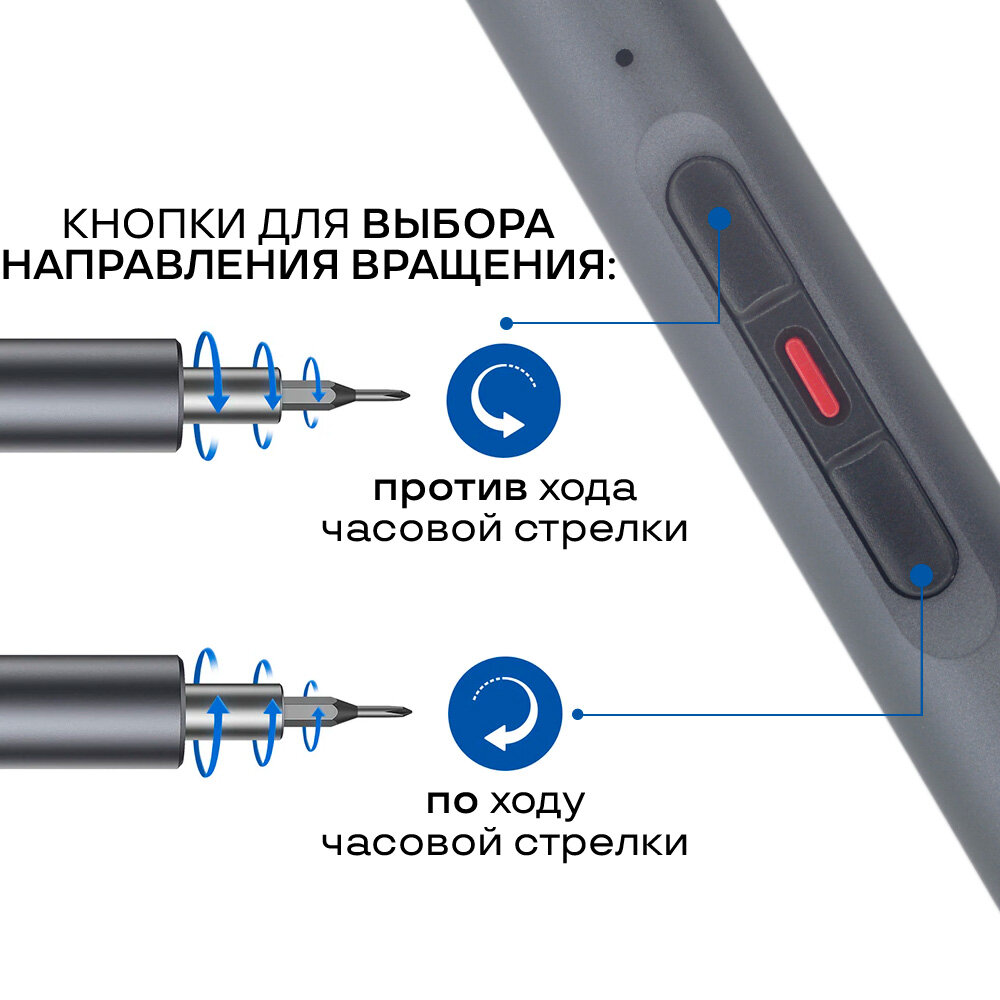 КНОПКИ ДЛЯ ВЫБОРА НАПРАВЛЕНИЯ ВРАЩЕНИЯ:

против хода часовой стрелки

по ходу часовой стрелки