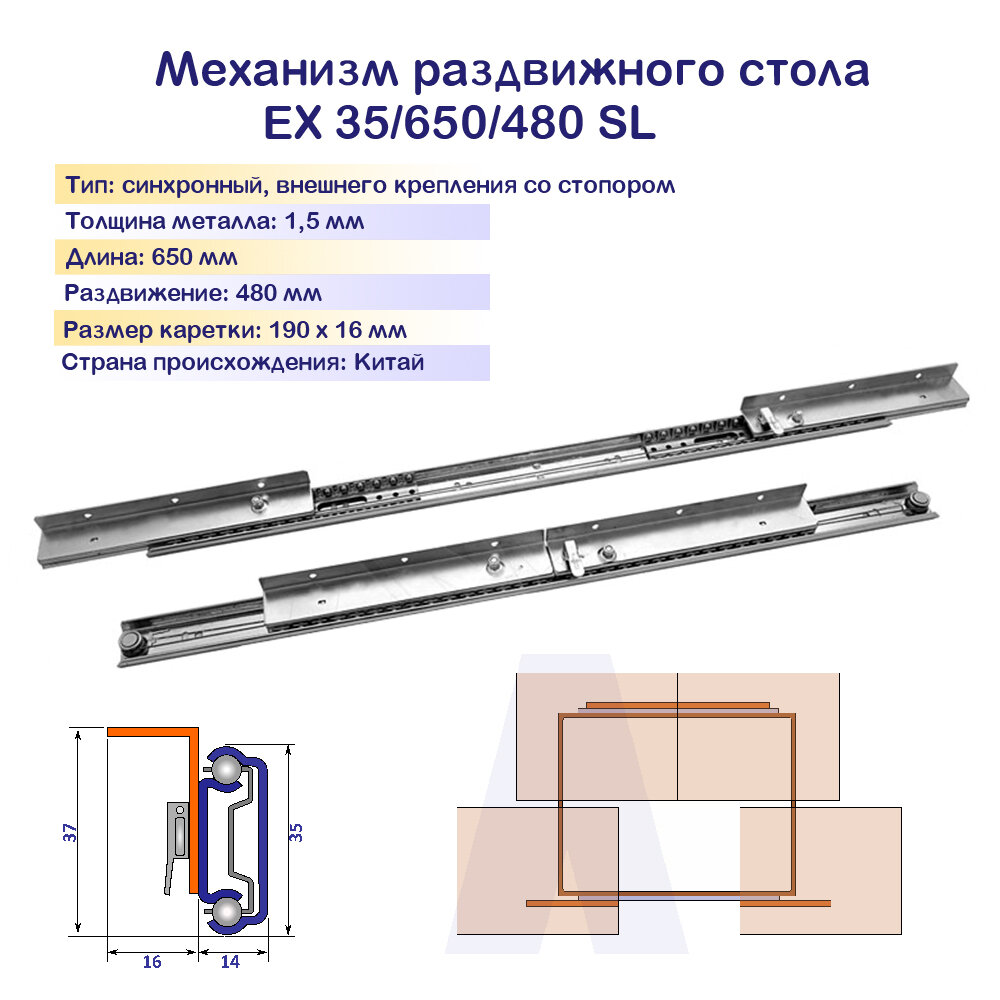 Механизм раздвижного стола
EX 35/650/480 SL

Тип: синхронный, внешнего крепления со стопором
Толщина металла: 1,5 мм
Длина: 650 мм
Раздвижение: 480 мм
Размер каретки: 190 х 16 мм
Страна происхождения: Китай

37
35
16
14