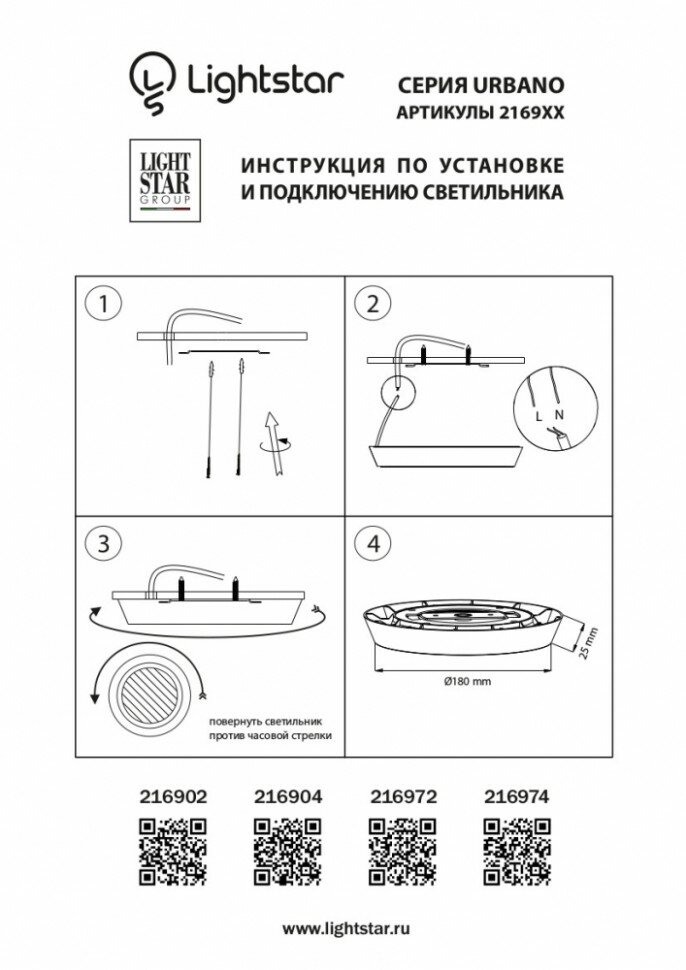 Lightstar

СЕРИЯ URBANO
АРТИКУЛЫ 2169XX

LIGHT STAR GROUP

ИНСТРУКЦИЯ ПО УСТАНОВКЕ
И ПОДКЛЮЧЕНИЮ СВЕТИЛЬНИКА

1

2

L N

3

повернуть светильник
против часовой стрелки

4

25 mm

Ø180 mm

216902 216904 216972 216974

www.lightstar.ru