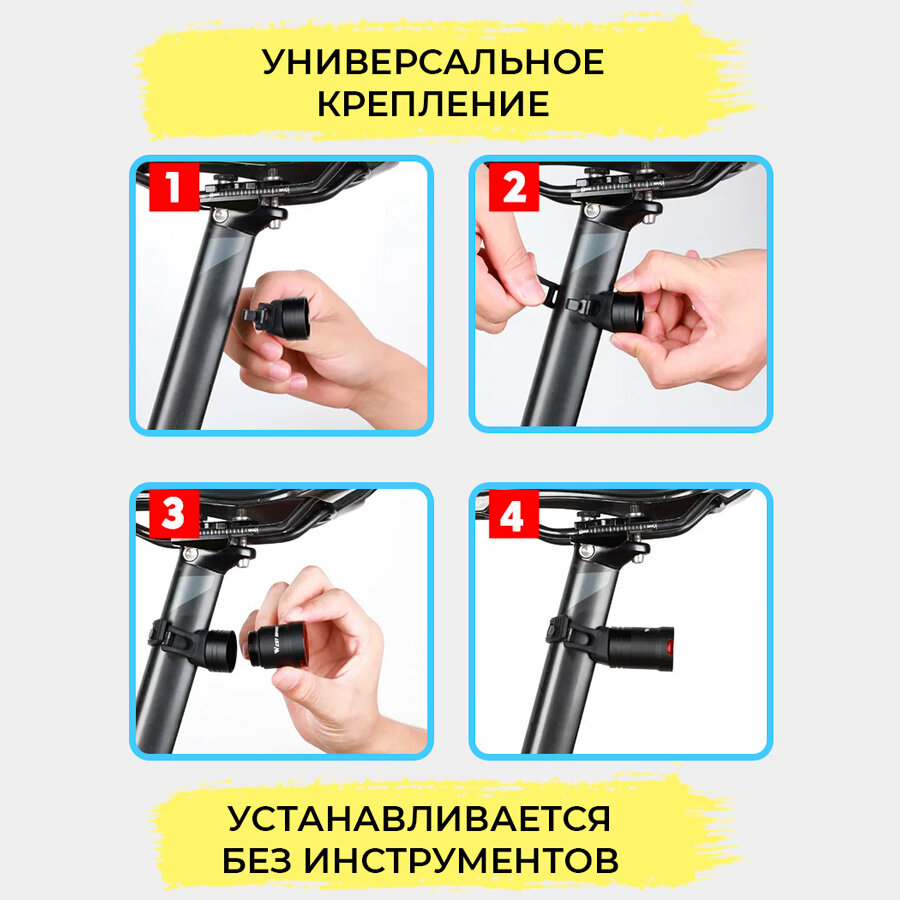 УНИВЕРСАЛЬНОЕ КРЕПЛЕНИЕ

1

2

3

4

УСТАНАВЛИВАЕТСЯ БЕЗ ИНСТРУМЕНТОВ