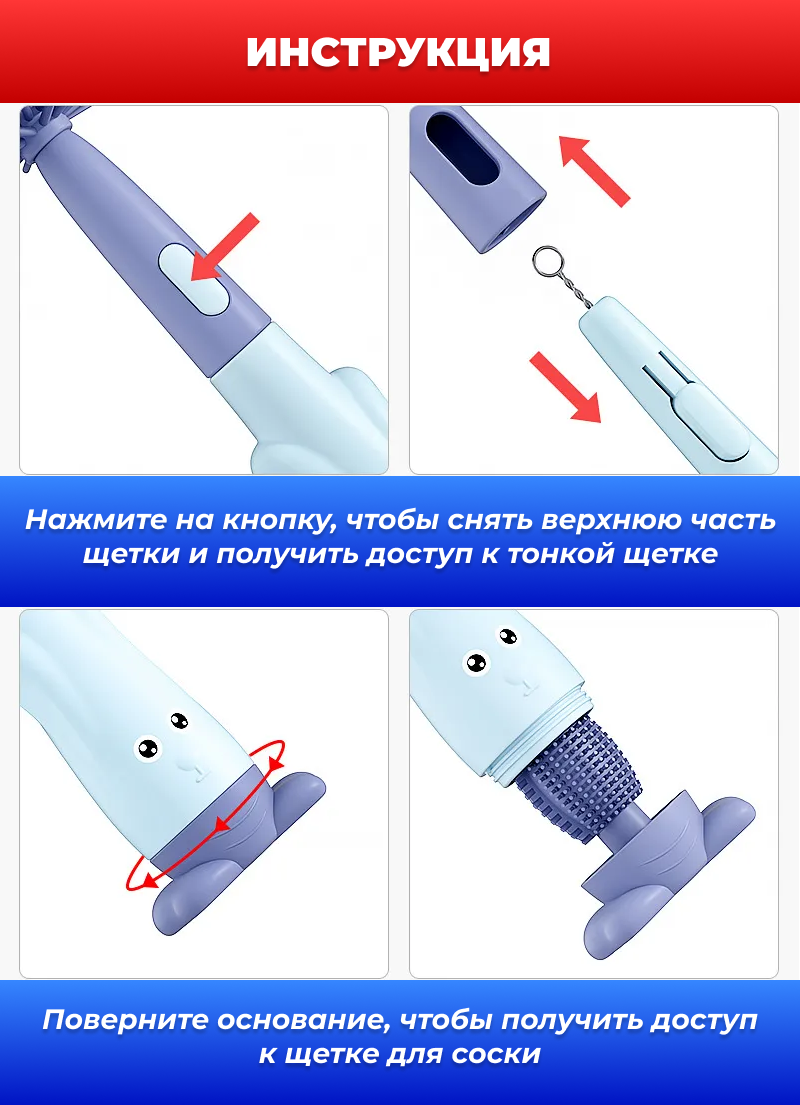 ИНСТРУКЦИЯ

Нажмите на кнопку, чтобы снять верхнюю часть щетки и получить доступ к тонкой щетке

Поверните основание, чтобы получить доступ к щетке для соски