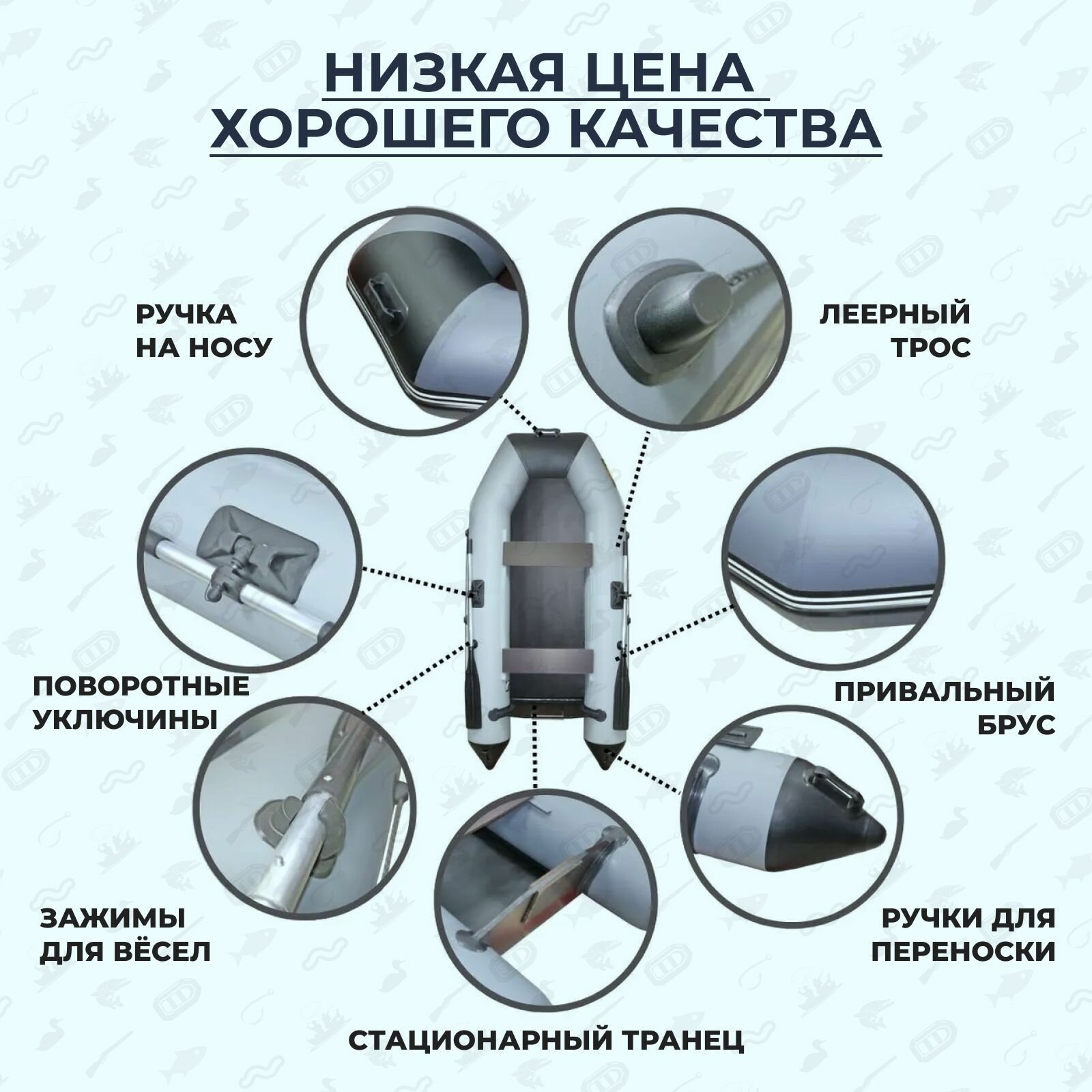 НИЗКАЯ ЦЕНА
ХОРОШЕГО КАЧЕСТВА

РУЧКА
НА НОСУ

ЛЕЕРНЫЙ
ТРОС

ПОВОРОТНЫЕ
УКЛЮЧИНЫ

ПРИВАЛЬНЫЙ
БРУС

ЗАЖИМЫ
ДЛЯ ВЁСЕЛ

РУЧКИ ДЛЯ
ПЕРЕНОСКИ

СТАЦИОНАРНЫЙ ТРАНЕЦ