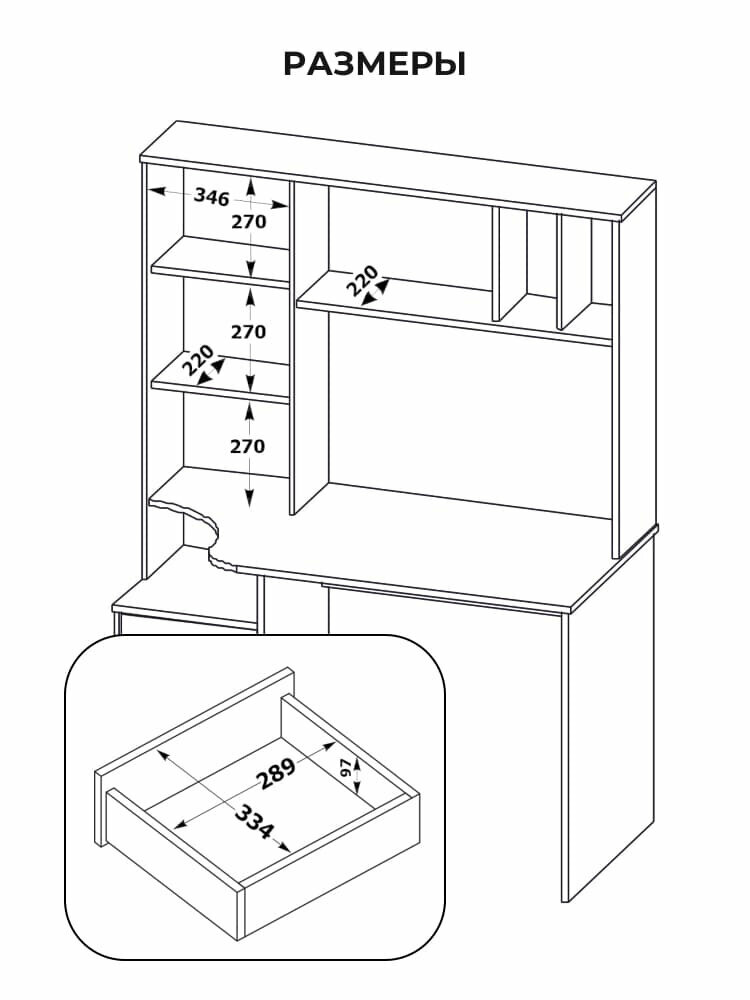 РАЗМЕРЫ

346
270
220
270
220
270

289
97
334