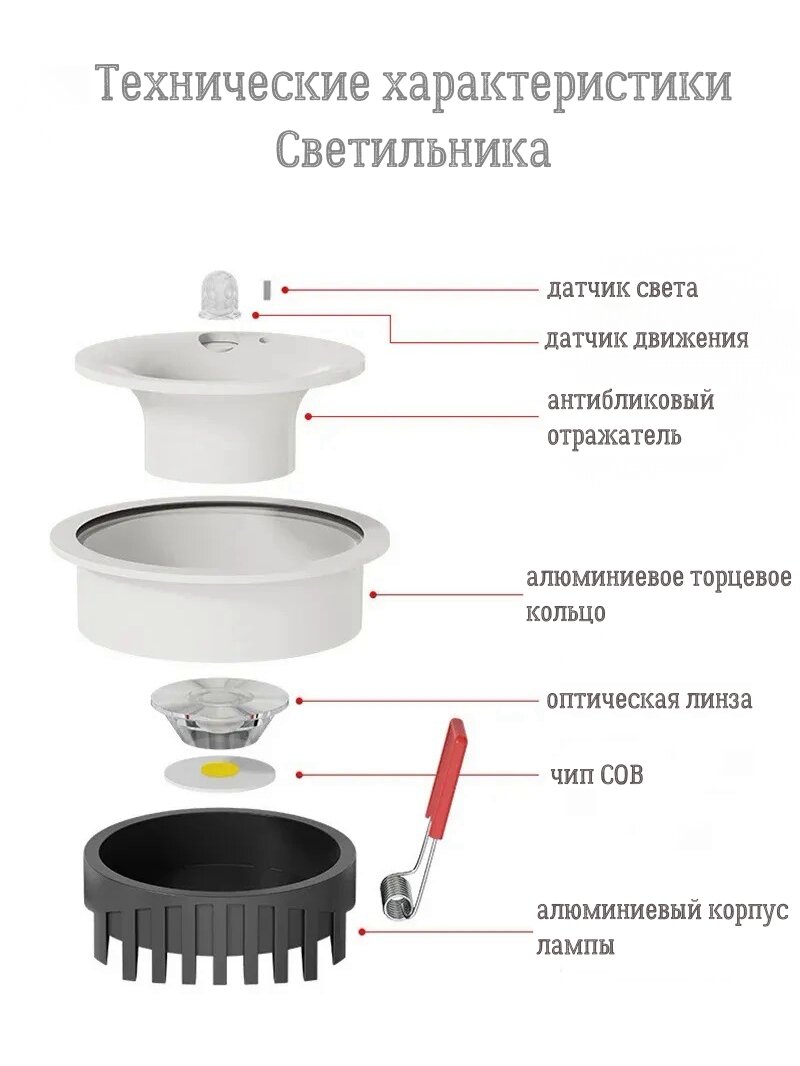 Технические характеристики Светильника

датчик света

датчик движения

антибликовый отражатель

алюминиевое торцевое кольцо

оптическая линза

чип COB

алюминиевый корпус лампы