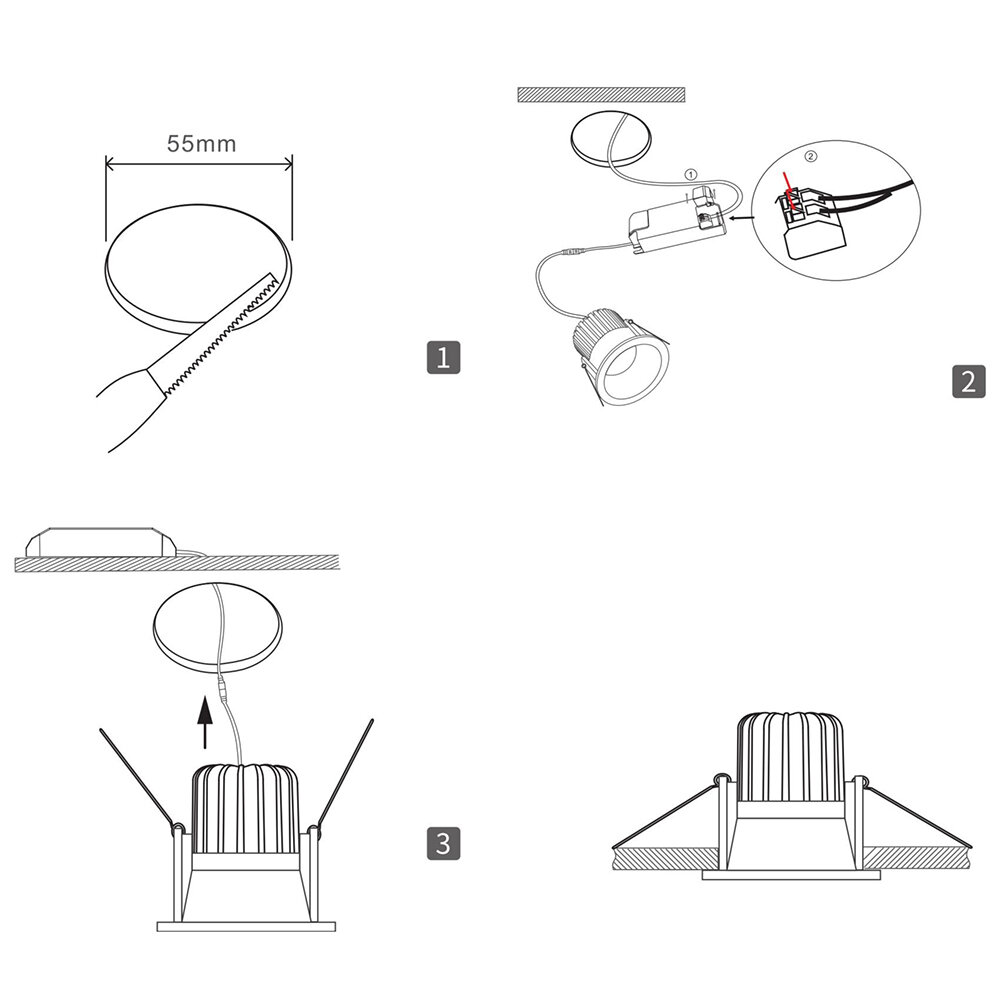 55mm

1

①

②

2

3