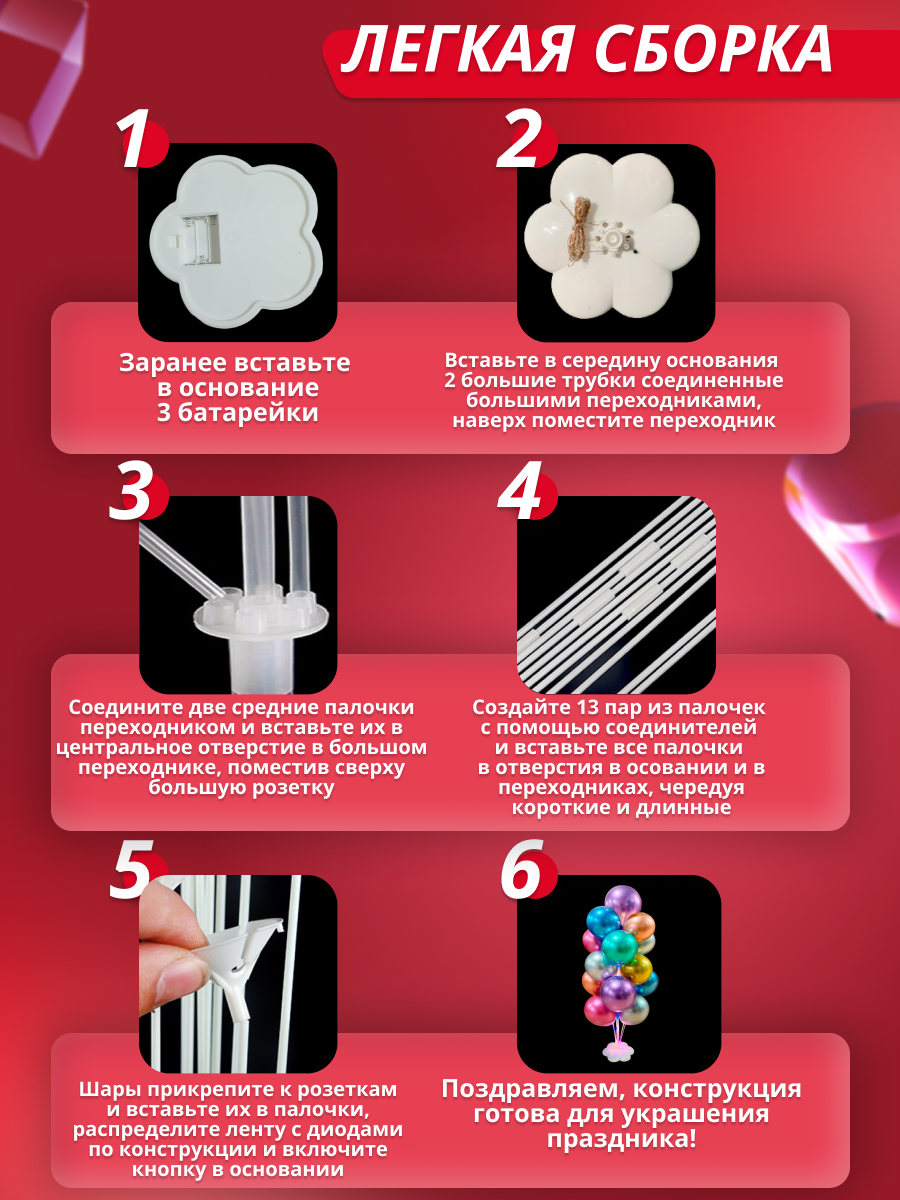 ЛЕГКАЯ СБОРКА

1

Заранее вставьте в основание 3 батарейки

2

Вставьте в середину основания 2 большие трубки соединенные большими переходниками, наверх поместите переходник

3

Соедините две средние палочки переходником и вставьте их в центральное отверстие в большом переходнике, поместив сверху большую розетку

4

Создайте 13 пар из палочек с помощью соединителей и вставьте все палочки в отверстия в осовании и в переходниках, чередуя короткие и длинные

5

Шары прикрепите к розеткам и вставьте их в палочки, распределите ленту с диодами по конструкции и включите кнопку в основании

6

Поздравляем, конструкция готова для украшения праздника!