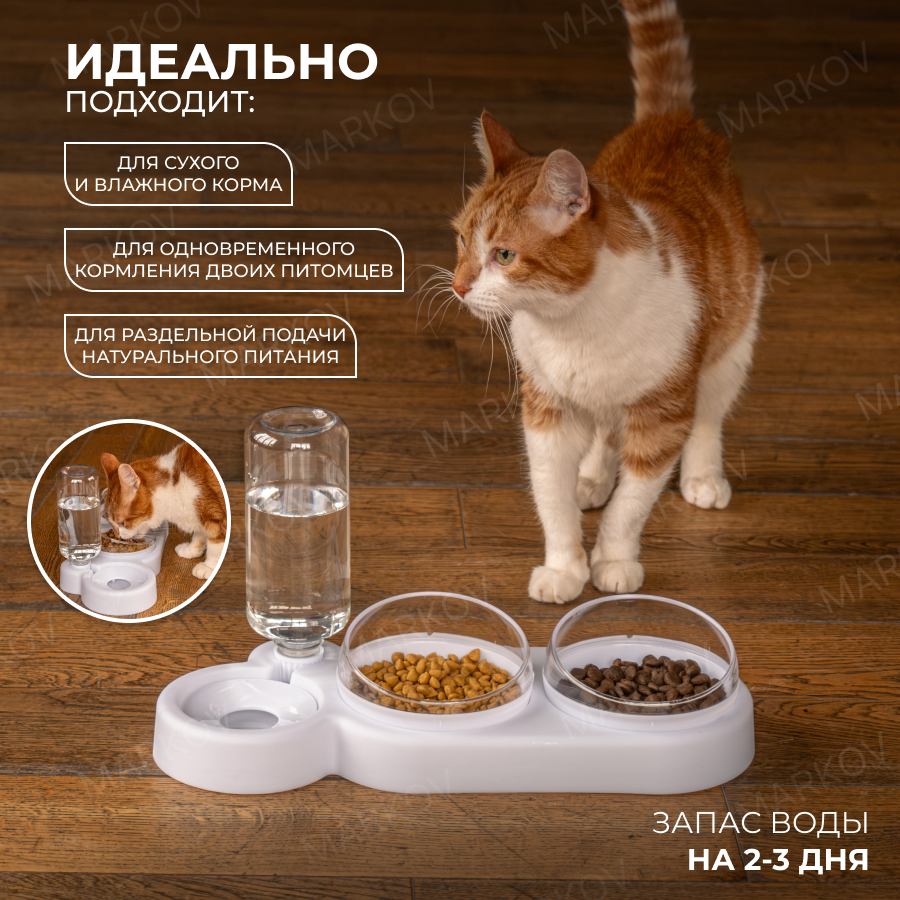 ИДЕАЛЬНО
ПОДХОДИТ:

ДЛЯ СУХОГО И ВЛАЖНОГО КОРМА

ДЛЯ ОДНОВРЕМЕННОГО КОРМЛЕНИЯ ДВОИХ ПИТОМЦЕВ

ДЛЯ РАЗДЕЛЬНОЙ ПОДАЧИ НАТУРАЛЬНОГО ПИТАНИЯ

ЗАПАС ВОДЫ
НА 2-3 ДНЯ

MARKOV