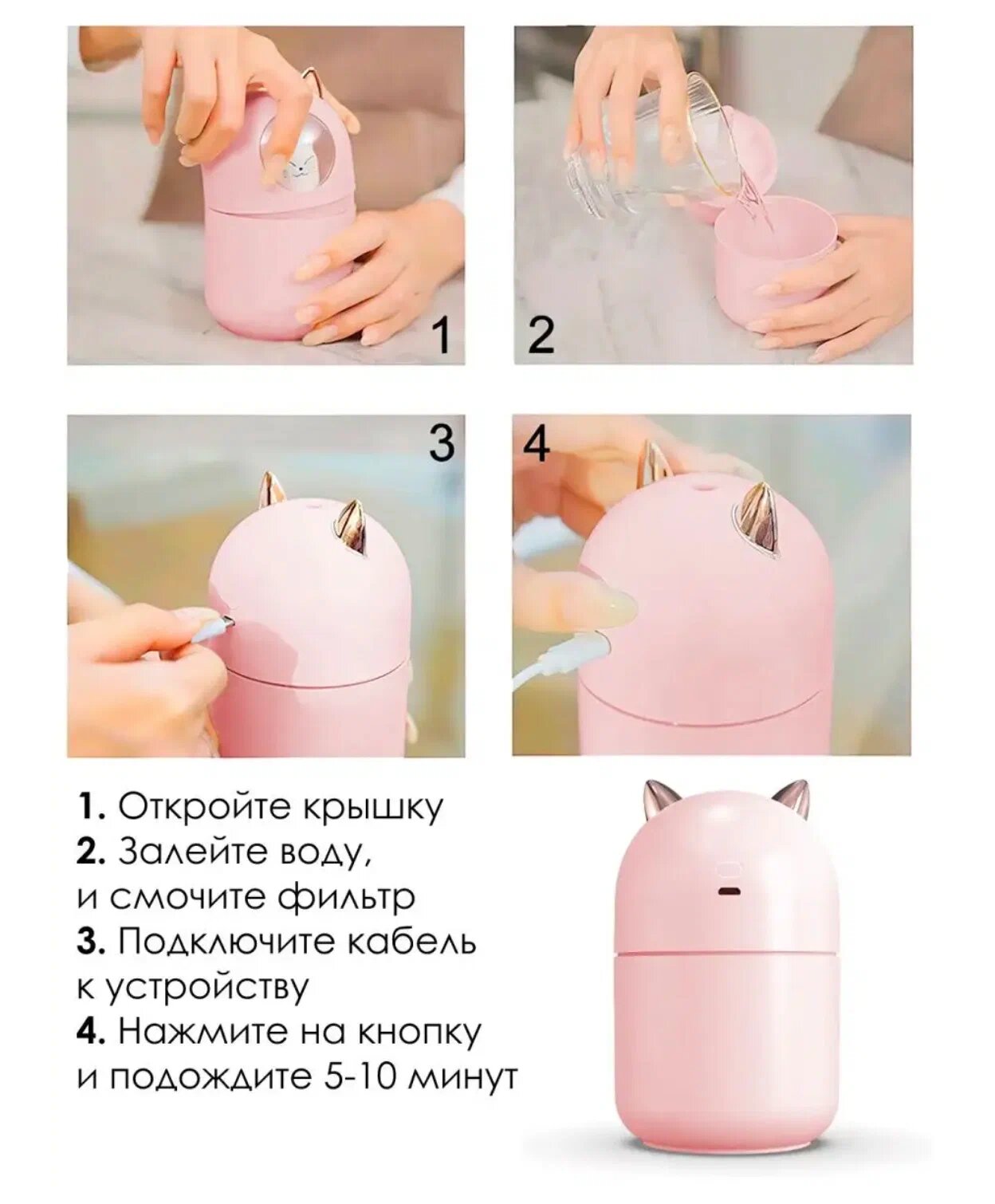 1

2

3

4

1. Откройте крышку
2. Залейте воду, и смочите фильтр
3. Подключите кабель к устройству
4. Нажмите на кнопку и подождите 5-10 минут