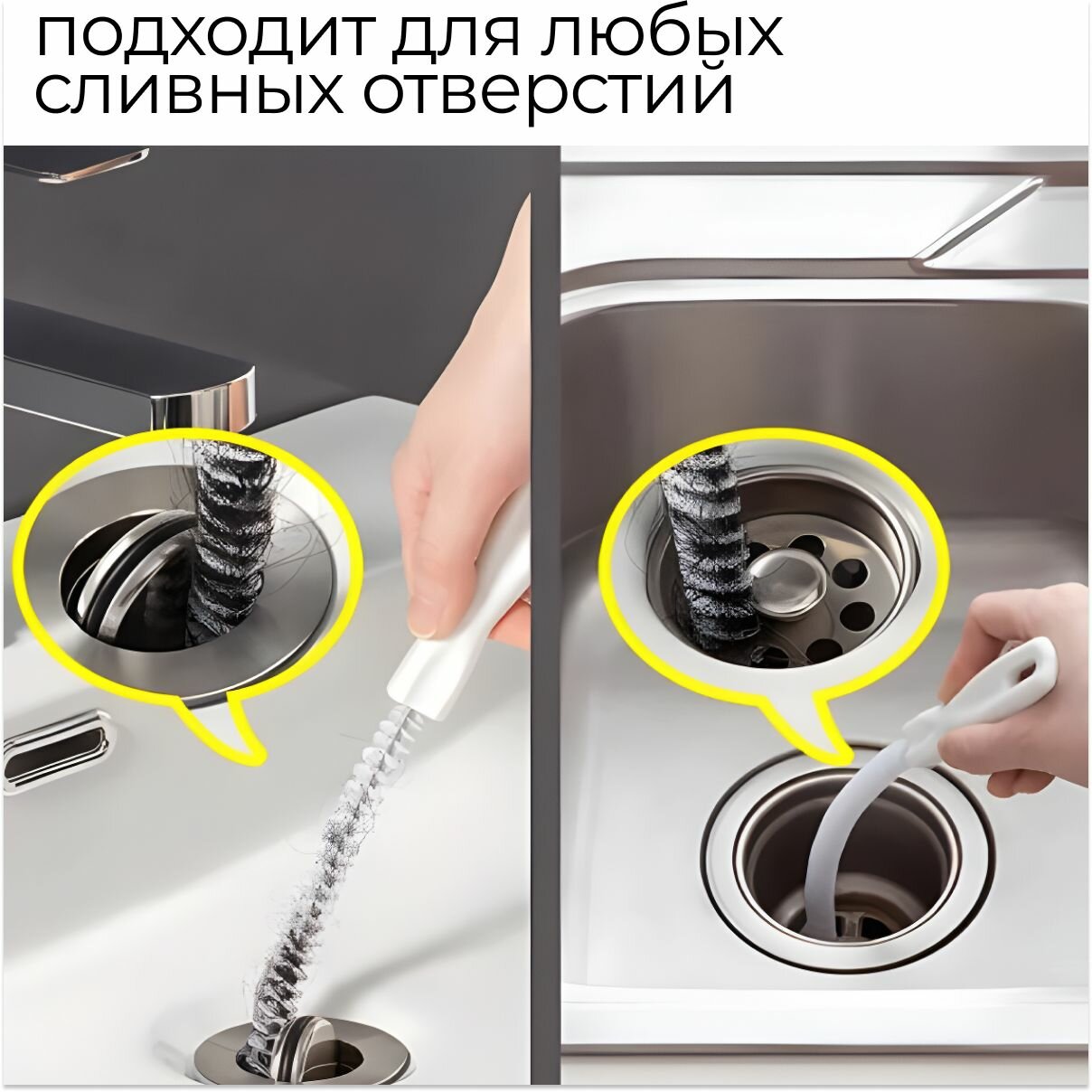 подходит для любых сливных отверстий