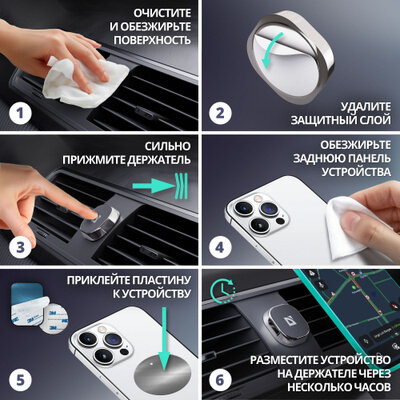 ОЧИСТИТЕ И ОБЕЗЖИРЬТЕ ПОВЕРХНОСТЬ

1

2

УДАЛИТЕ ЗАЩИТНЫЙ СЛОЙ

СИЛЬНО ПРИЖМИТЕ ДЕРЖАТЕЛЬ

3

ОБЕЗЖИРЬТЕ ЗАДНЮЮ ПАНЕЛЬ УСТРОЙСТВА

4

ПРИКЛЕЙТЕ ПЛАСТИНУ К УСТРОЙСТВУ

3M

3M

5

6

РАЗМЕСТИТЕ УСТРОЙСТВО НА ДЕРЖАТЕЛЕ ЧЕРЕЗ НЕСКОЛЬКО ЧАСОВ