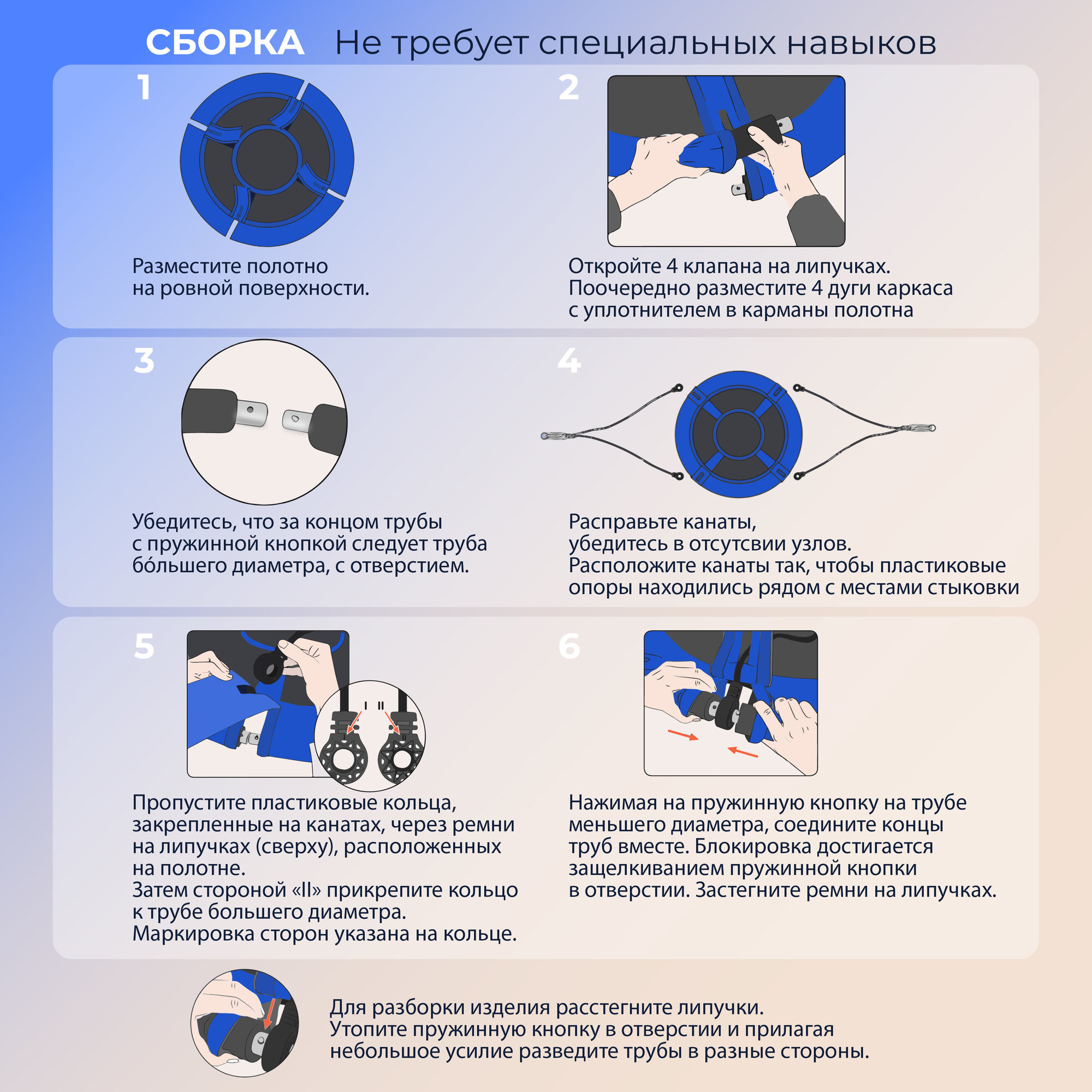 СБОРКА Не требует специальных навыков

1

Разместите полотно на ровной поверхности.

2

Откройте 4 клапана на липучках. Поочередно разместите 4 дуги каркаса с уплотнителем в карманы полотна

3

Убедитесь, что за концом трубы с пружинной кнопкой следует труба бо́льшего диаметра, с отверстием.

4

Расправьте канаты, убедитесь в отсутсвии узлов. Расположите канаты так, чтобы пластиковые опоры находились рядом с местами стыковки

5

I II

Пропустите пластиковые кольца, закрепленные на канатах, через ремни на липучках (сверху), расположенных на полотне.
Затем стороной «II» прикрепите кольцо к трубе большего диаметра.
Маркировка сторон указана на кольце.

6

Нажимая на пружинную кнопку на трубе меньшего диаметра, соедините концы труб вместе. Блокировка достигается защелкиванием пружинной кнопки в отверстии. Застегните ремни на липучках.

Для разборки изделия расстегните липучки.
Утопите пружинную кнопку в отверстии и прилагая небольшое усилие разведите трубы в разные стороны.