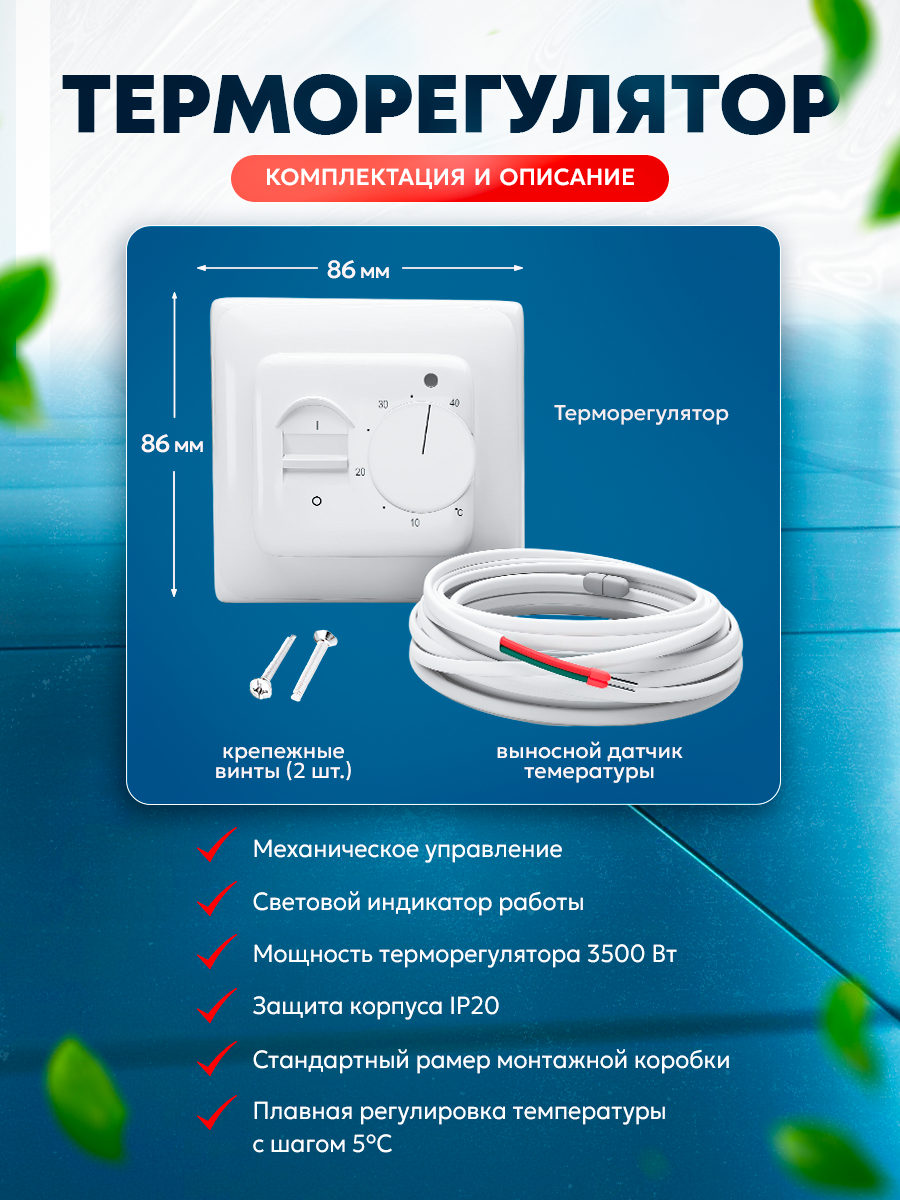 ТЕРМОРЕГУЛЯТОР

КОМПЛЕКТАЦИЯ И ОПИСАНИЕ

86 мм

86 мм

I

O

30

40

20

10

°C

Терморегулятор

крепежные винты (2 шт.)

выносной датчик темературы

Механическое управление

Световой индикатор работы

Мощность терморегулятора 3500 Вт

Защита корпуса IP20

Стандартный рамер монтажной коробки

Плавная регулировка температуры с шагом 5°C