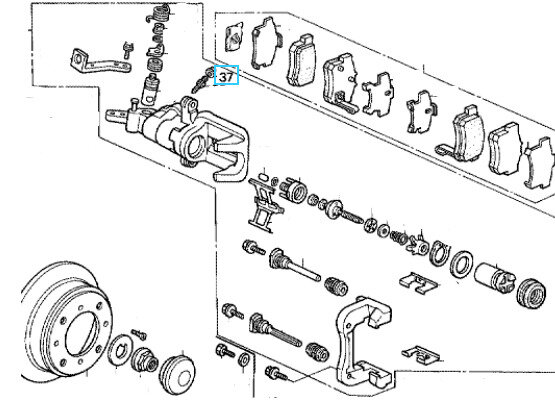 37