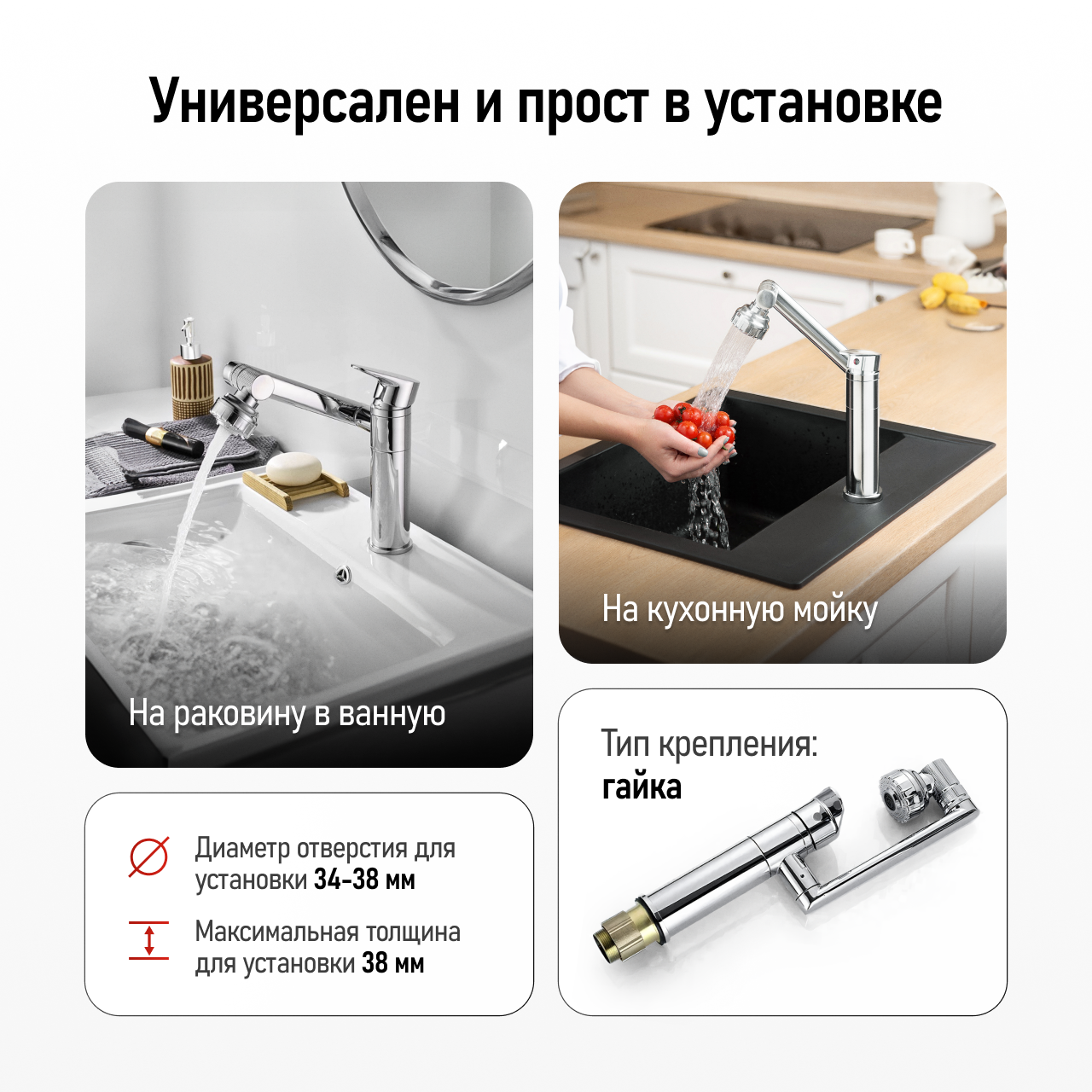 Универсален и прост в установке

На раковину в ванную

На кухонную мойку

Диаметр отверстия для установки 34-38 мм

Максимальная толщина для установки 38 мм

Тип крепления: гайка