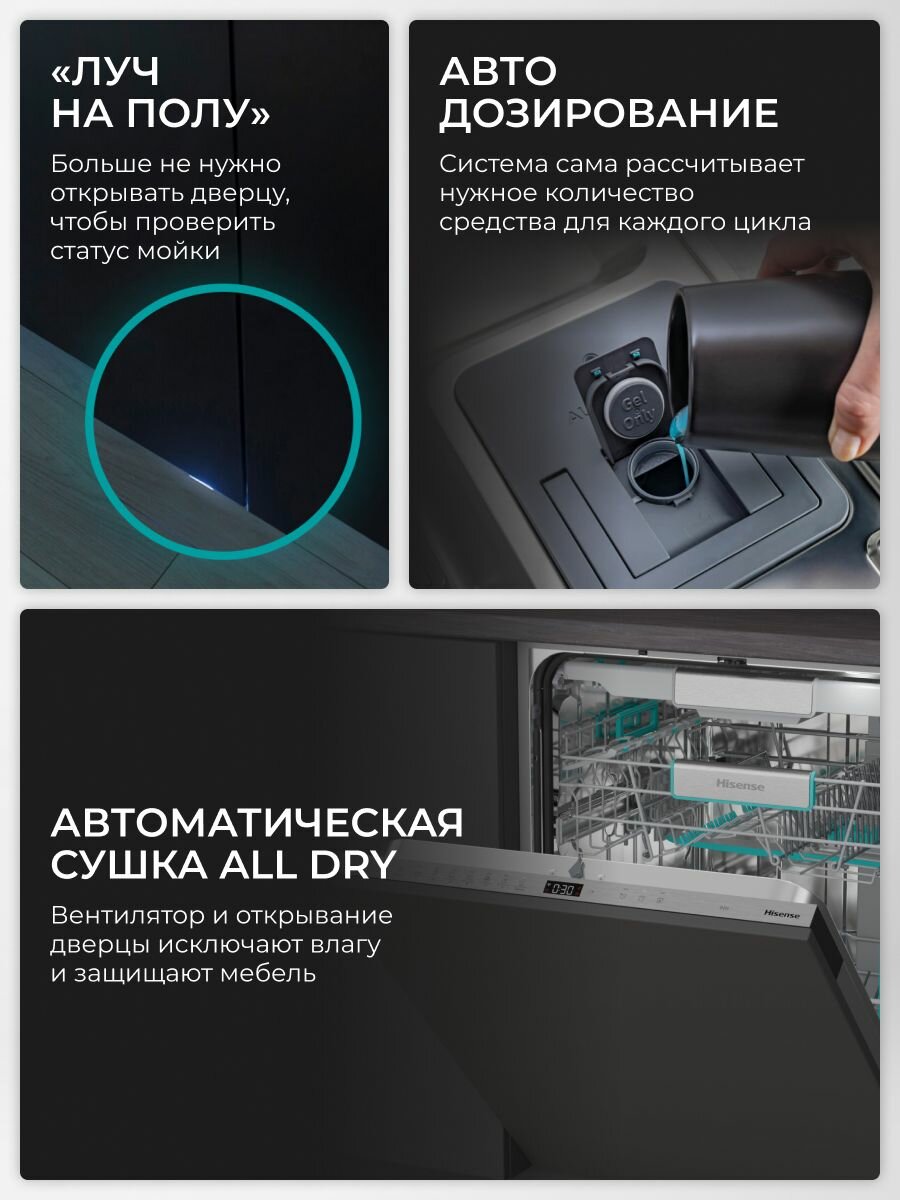 «ЛУЧ НА ПОЛУ»

Больше не нужно открывать дверцу, чтобы проверить статус мойки

АВТО ДОЗИРОВАНИЕ

Система сама рассчитывает нужное количество средства для каждого цикла

Gel Only

АВТОМАТИЧЕСКАЯ СУШКА ALL DRY

Вентилятор и открывание дверцы исключают влагу и защищают мебель

Hisense

0:30

Hisense