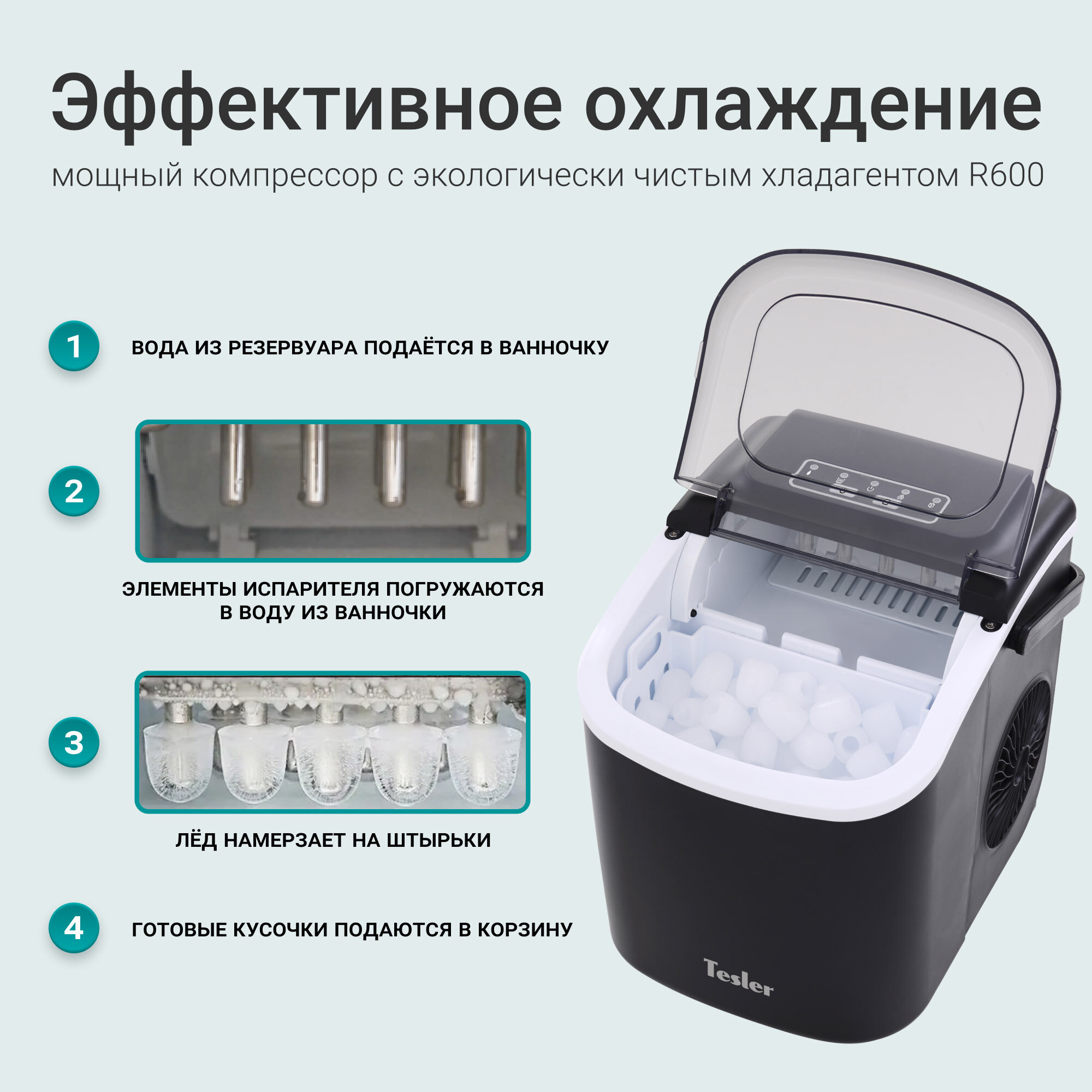 Эффективное охлаждение

мощный компрессор с экологически чистым хладагентом R600

1 ВОДА ИЗ РЕЗЕРВУАРА ПОДАЁТСЯ В ВАННОЧКУ

2

ЭЛЕМЕНТЫ ИСПАРИТЕЛЯ ПОГРУЖАЮТСЯ В ВОДУ ИЗ ВАННОЧКИ

3

ЛЁД НАМЕРЗАЕТ НА ШТЫРЬКИ

4 ГОТОВЫЕ КУСОЧКИ ПОДАЮТСЯ В КОРЗИНУ

Tesler