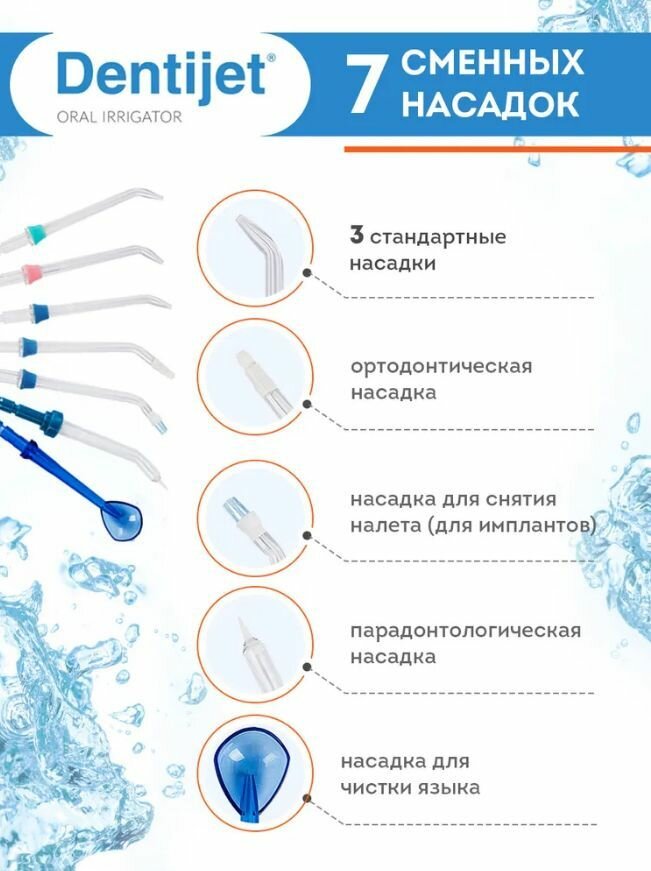 Dentijet®
ORAL IRRIGATOR

7 СМЕННЫХ НАСАДОК

3 стандартные насадки

ортодонтическая насадка

насадка для снятия налета (для имплантов)

парадонтологическая насадка

насадка для чистки языка