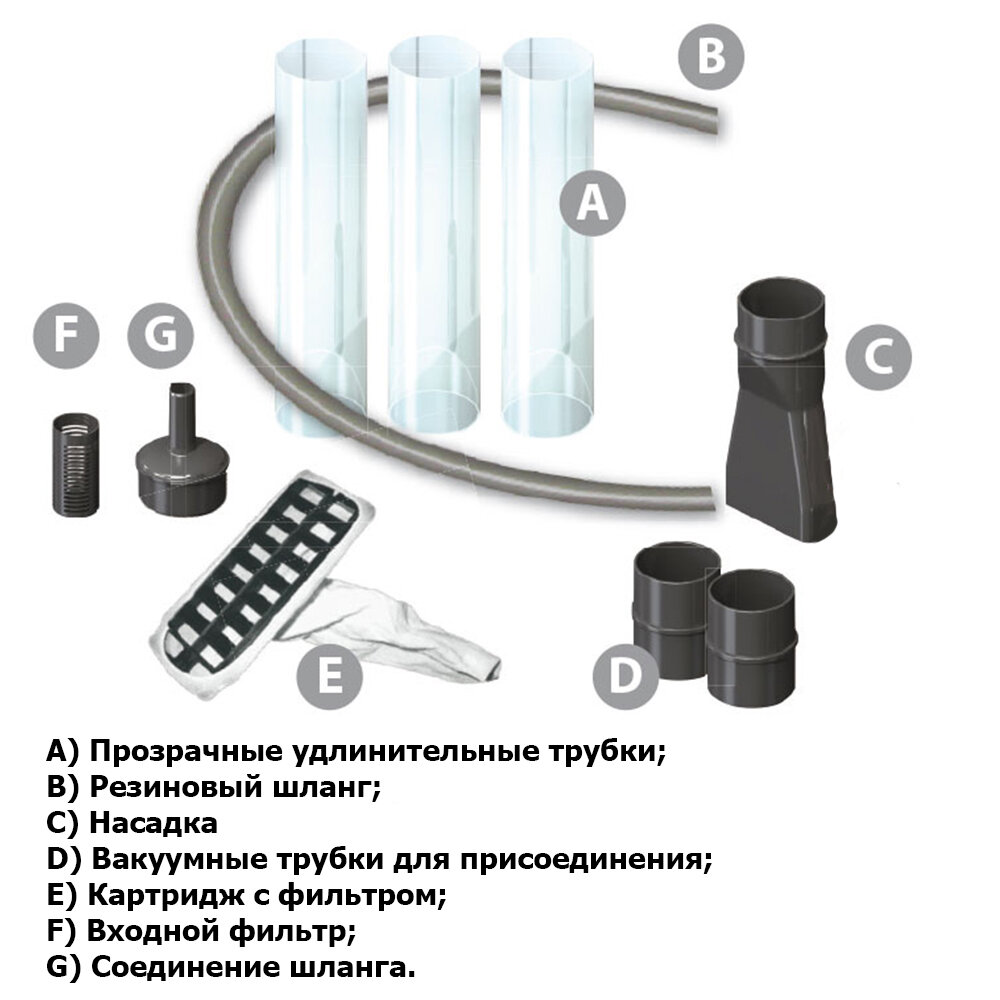 B

A

F G

C

E

D

A) Прозрачные удлинительные трубки;
B) Резиновый шланг;
C) Насадка
D) Вакуумные трубки для присоединения;
E) Картридж с фильтром;
F) Входной фильтр;
G) Соединение шланга.