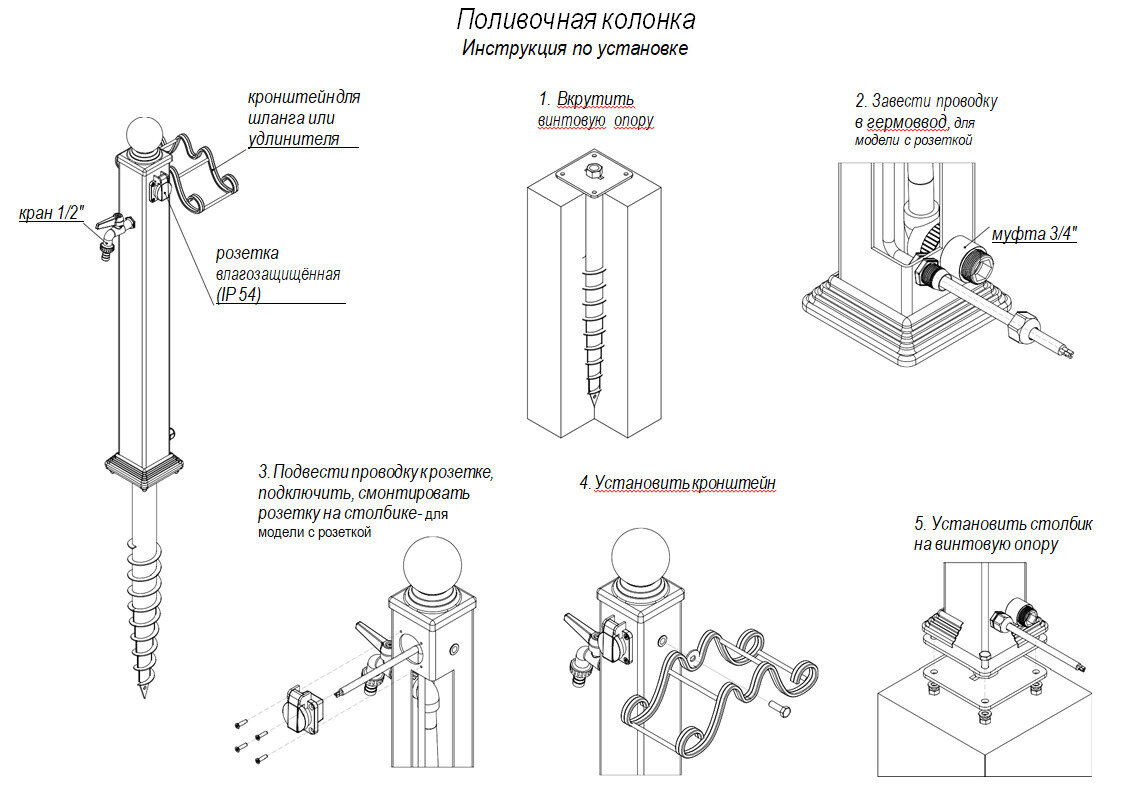 Поливочная колонка
Инструкция по установке

кронштейндля шланга или удлинителя

кран 1/2"

розетка влагозащищённая (IP 54)

1. Вкрутить винтовую опору

2. Завести проводку в гермоввод, для модели с розеткой

муфта 3/4"

3. Подвести проводку к розетке, подключить, смонтировать розетку на столбике- для модели с розеткой

4. Установить кронштейн

5. Установить столбик на винтовую опору