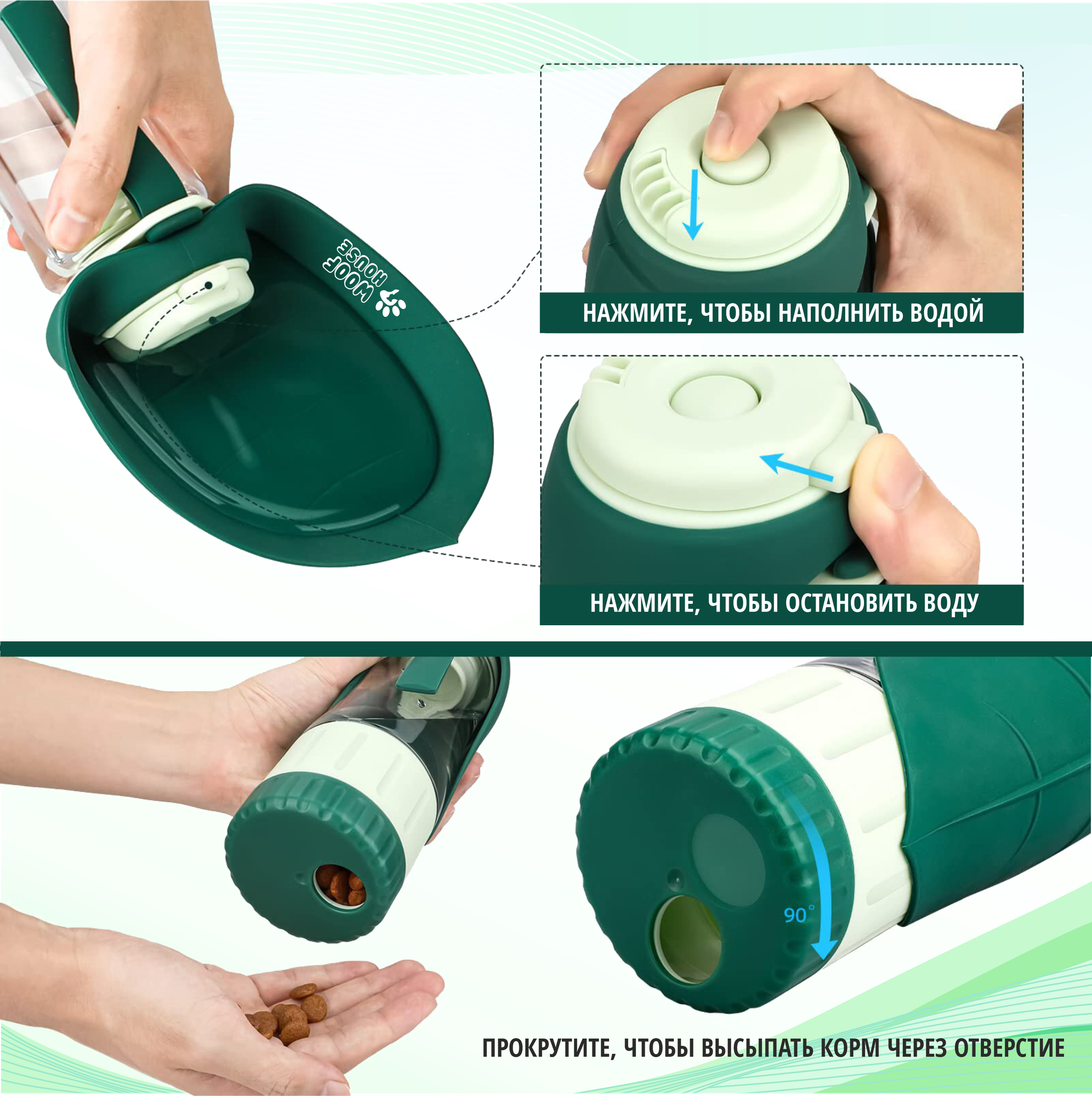 WOOF HOUSE

НАЖМИТЕ, ЧТОБЫ НАПОЛНИТЬ ВОДОЙ

НАЖМИТЕ, ЧТОБЫ ОСТАНОВИТЬ ВОДУ

90°

ПРОКРУТИТЕ, ЧТОБЫ ВЫСЫПАТЬ КОРМ ЧЕРЕЗ ОТВЕРСТИЕ