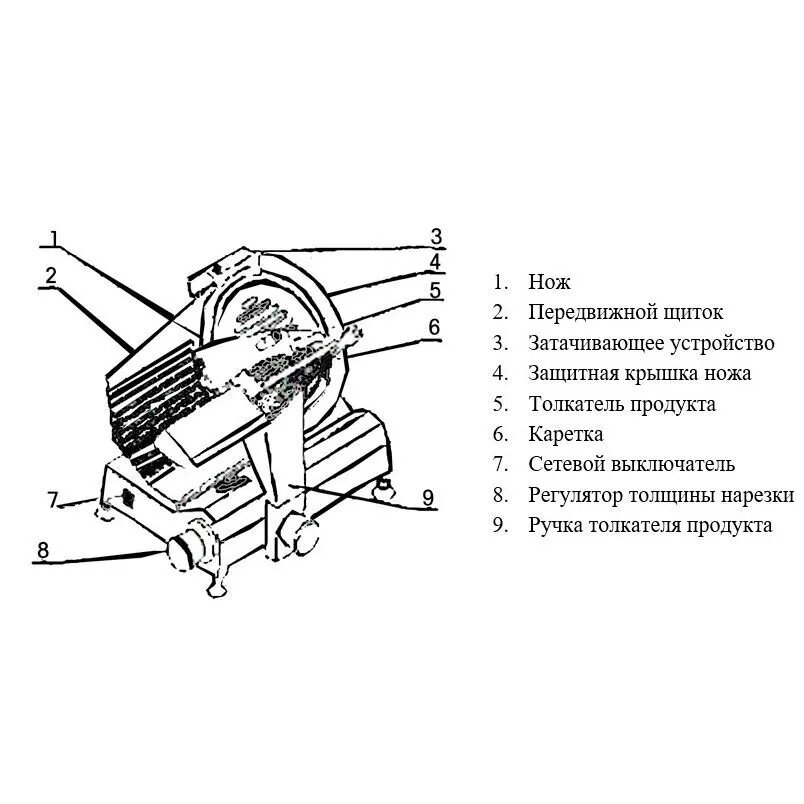 1
2
3
4
5
6
7
8
9

1. Нож
2. Передвижной щиток
3. Затачивающее устройство
4. Защитная крышка ножа
5. Толкатель продукта
6. Каретка
7. Сетевой выключатель
8. Регулятор толщины нарезки
9. Ручка толкателя продукта