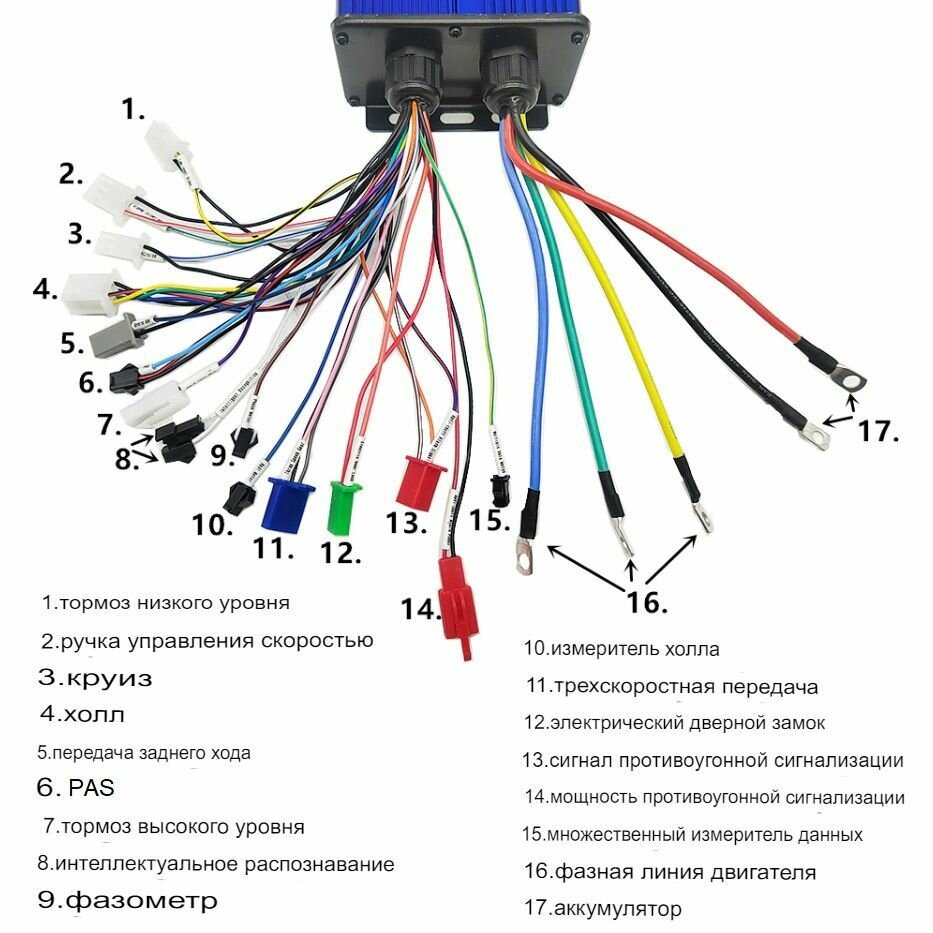 1.
2.
3.
4.
5.
6.
7.
8.
9.
10.
11.
12.
13.
14.
15.
16.
17.

1.тормоз низкого уровня
2.ручка управления скоростью
3.круиз
4.холл
5.передача заднего хода
6. PAS
7.тормоз высокого уровня
8.интеллектуальное распознавание
9.фазометр

10.измеритель холла
11.трехскоростная передача
12.электрический дверной замок
13.сигнал противоугонной сигнализации
14.мощность противоугонной сигнализации
15.множественный измеритель данных
16.фазная линия двигателя
17.аккумулятор