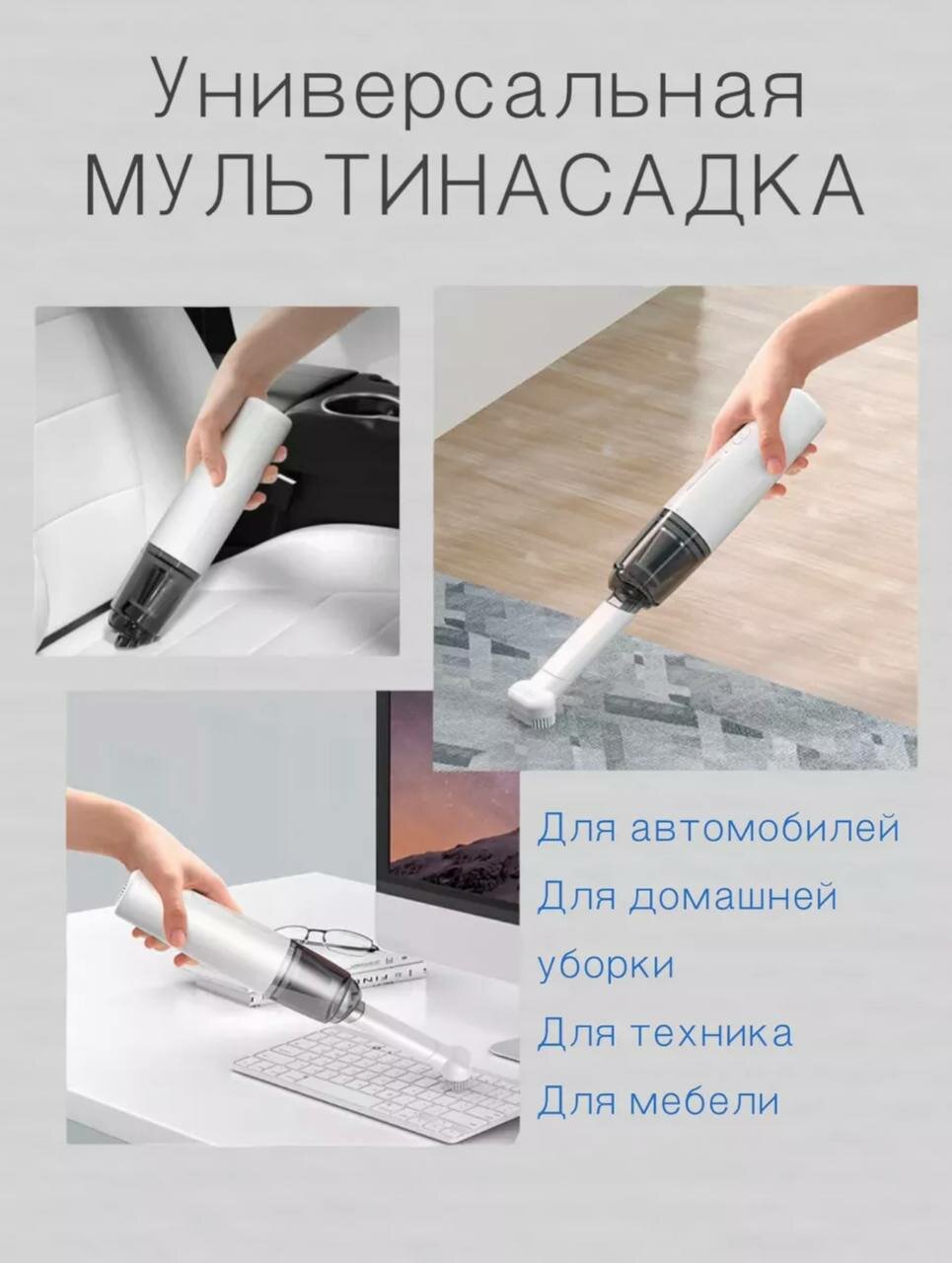 Универсальная
МУЛЬТИНАСАДКА

Для автомобилей
Для домашней уборки
Для техника
Для мебели