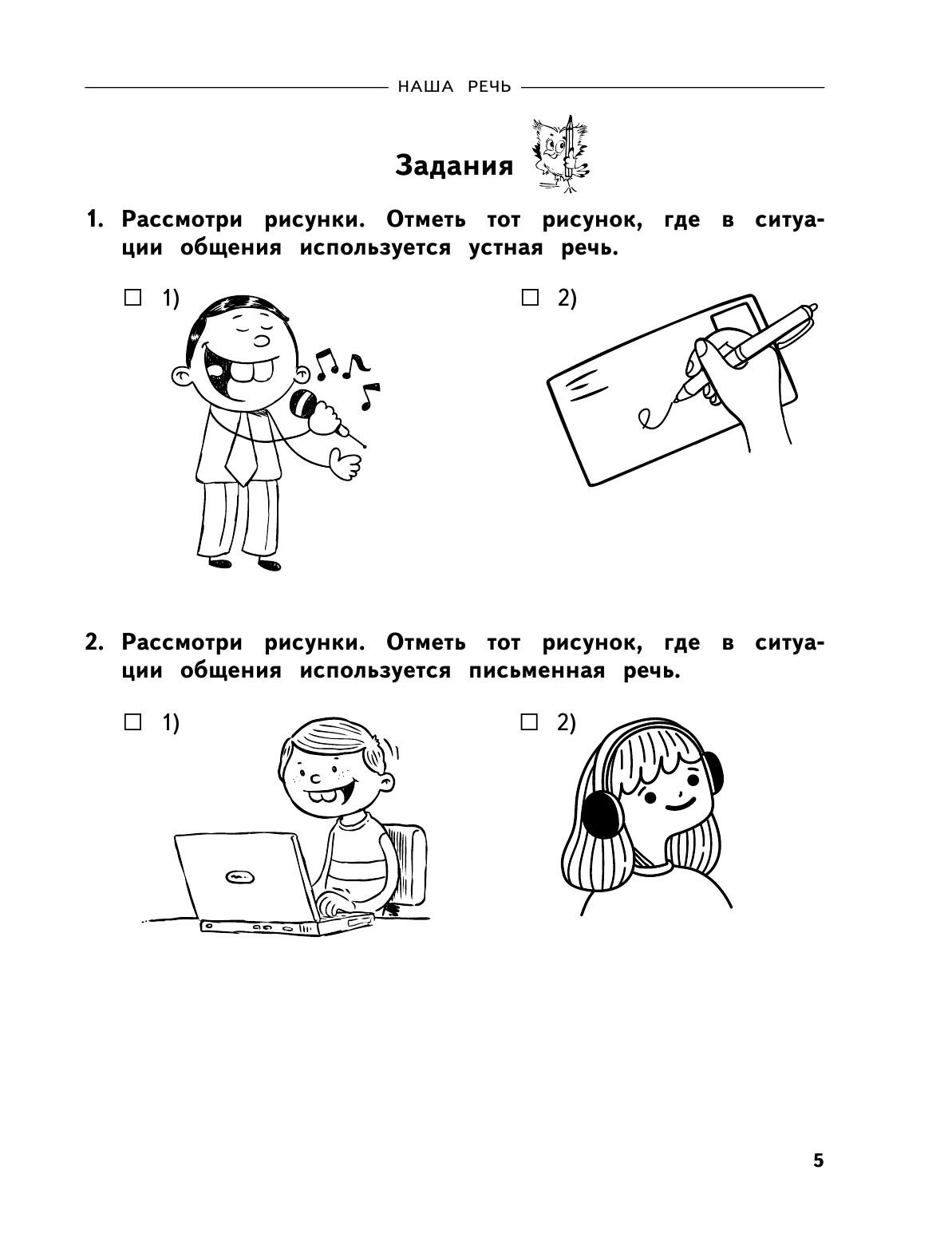 НАША РЕЧЬ

Задания

1. Рассмотри рисунки. Отметь тот рисунок, где в ситуации общения используется устная речь.

☐ 1)

☐ 2)

2. Рассмотри рисунки. Отметь тот рисунок, где в ситуации общения используется письменная речь.

☐ 1)

☐ 2)

5