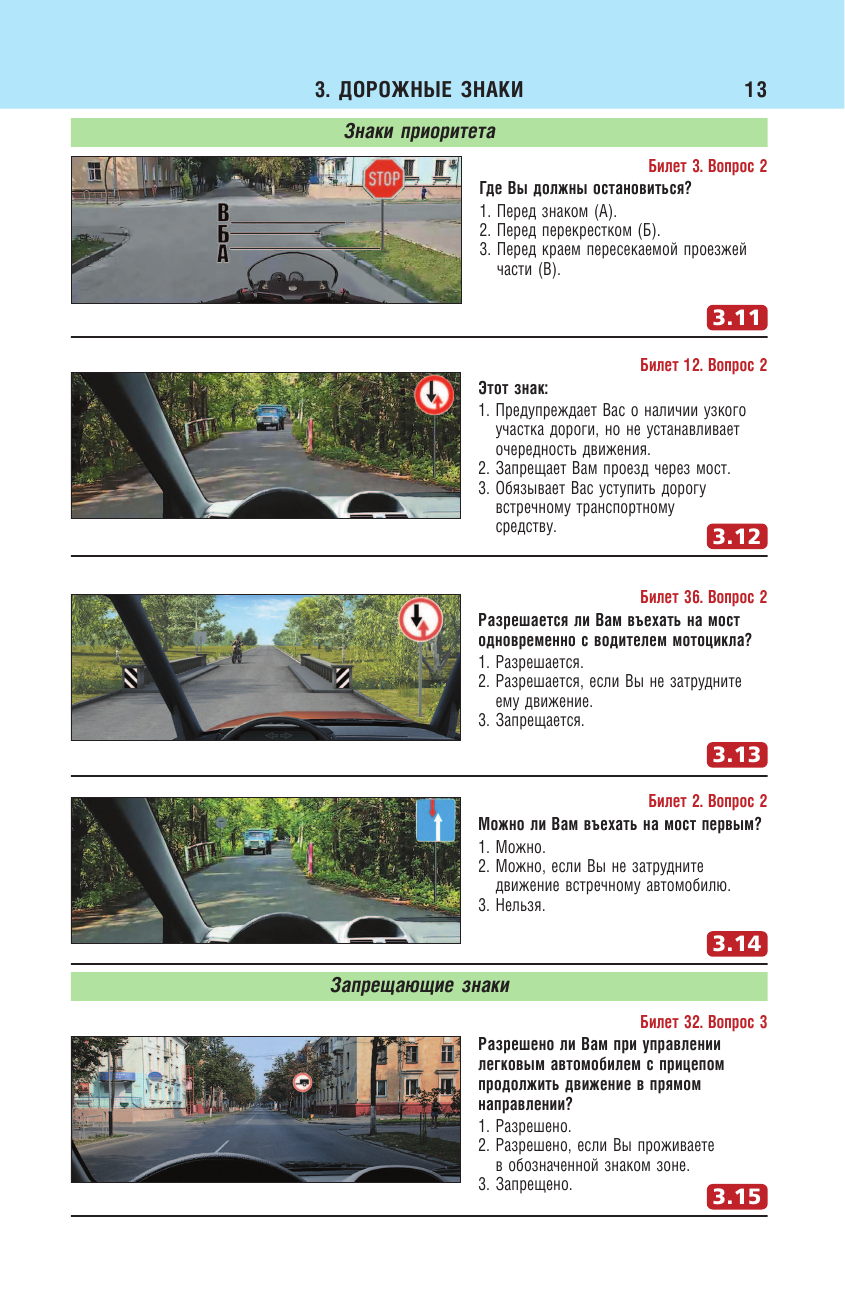 3. ДОРОЖНЫЕ ЗНАКИ 13

Знаки приоритета

STOP

В
Б
А

Билет 3. Вопрос 2
Где Вы должны остановиться?
1. Перед знаком (А).
2. Перед перекрестком (Б).
3. Перед краем пересекаемой проезжей части (В).

3.11

Билет 12. Вопрос 2
Этот знак:
1. Предупреждает Вас о наличии узкого участка дороги, но не устанавливает очередность движения.
2. Запрещает Вам проезд через мост.
3. Обязывает Вас уступить дорогу встречному транспортному средству.

3.12

Билет 36. Вопрос 2
Разрешается ли Вам въехать на мост одновременно с водителем мотоцикла?
1. Разрешается.
2. Разрешается, если Вы не затрудните ему движение.
3. Запрещается.

3.13

Билет 2. Вопрос 2
Можно ли Вам въехать на мост первым?
1. Можно.
2. Можно, если Вы не затрудните движение встречному автомобилю.
3. Нельзя.

3.14

Запрещающие знаки

Билет 32. Вопрос 3
Разрешено ли Вам при управлении легковым автомобилем с прицепом продолжить движение в прямом направлении?
1. Разрешено.
2. Разрешено, если Вы проживаете в обозначенной знаком зоне.
3. Запрещено.

3.15