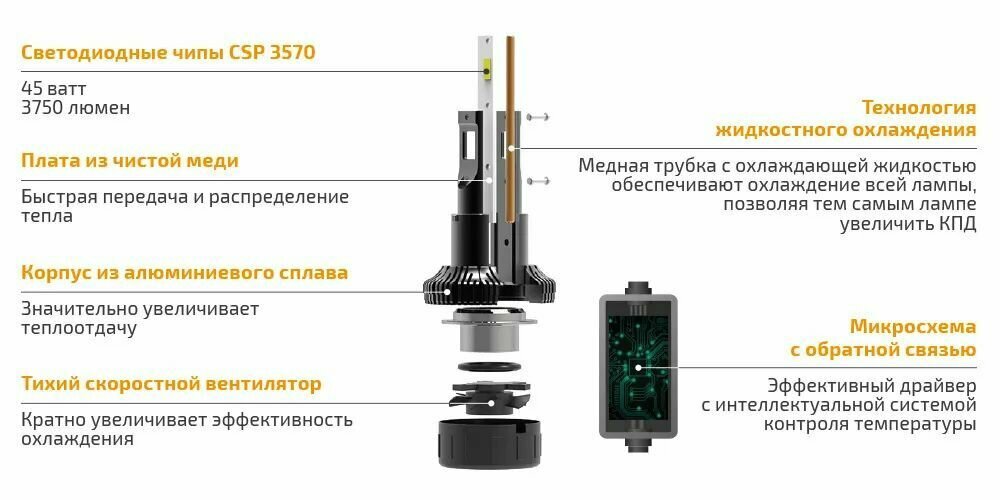 Светодиодные чипы CSP 3570

45 ватт
3750 люмен

Плата из чистой меди

Быстрая передача и распределение тепла

Корпус из алюминиевого сплава

Значительно увеличивает теплоотдачу

Тихий скоростной вентилятор

Кратно увеличивает эффективность охлаждения

Технология жидкостного охлаждения

Медная трубка с охлаждающей жидкостью обеспечивают охлаждение всей лампы, позволяя тем самым лампе увеличить КПД

Микросхема с обратной связью

Эффективный драйвер с интеллектуальной системой контроля температуры