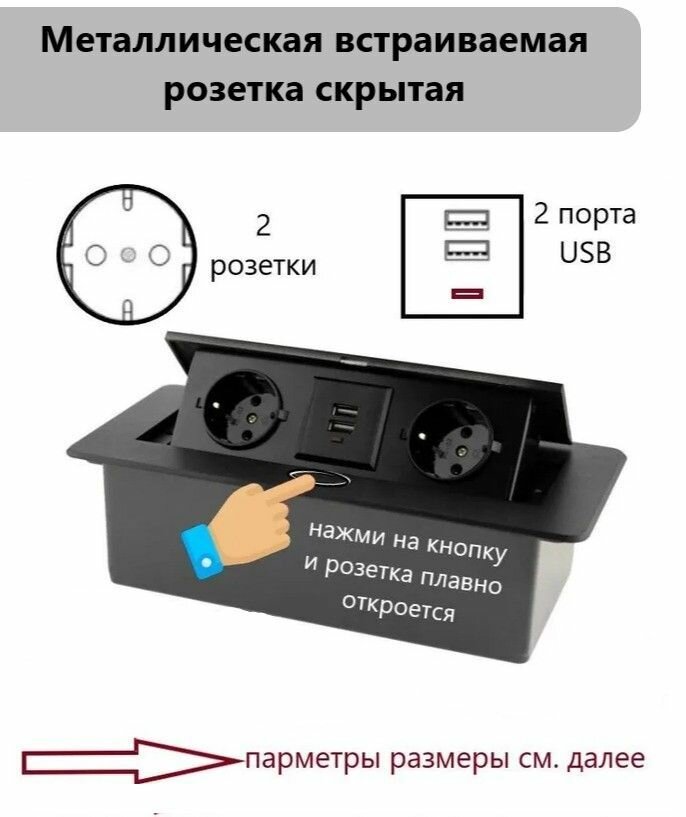 Металлическая встраиваемая розетка скрытая

2 розетки

2 порта USB

нажми на кнопку и розетка плавно откроется

парметры размеры см. далее