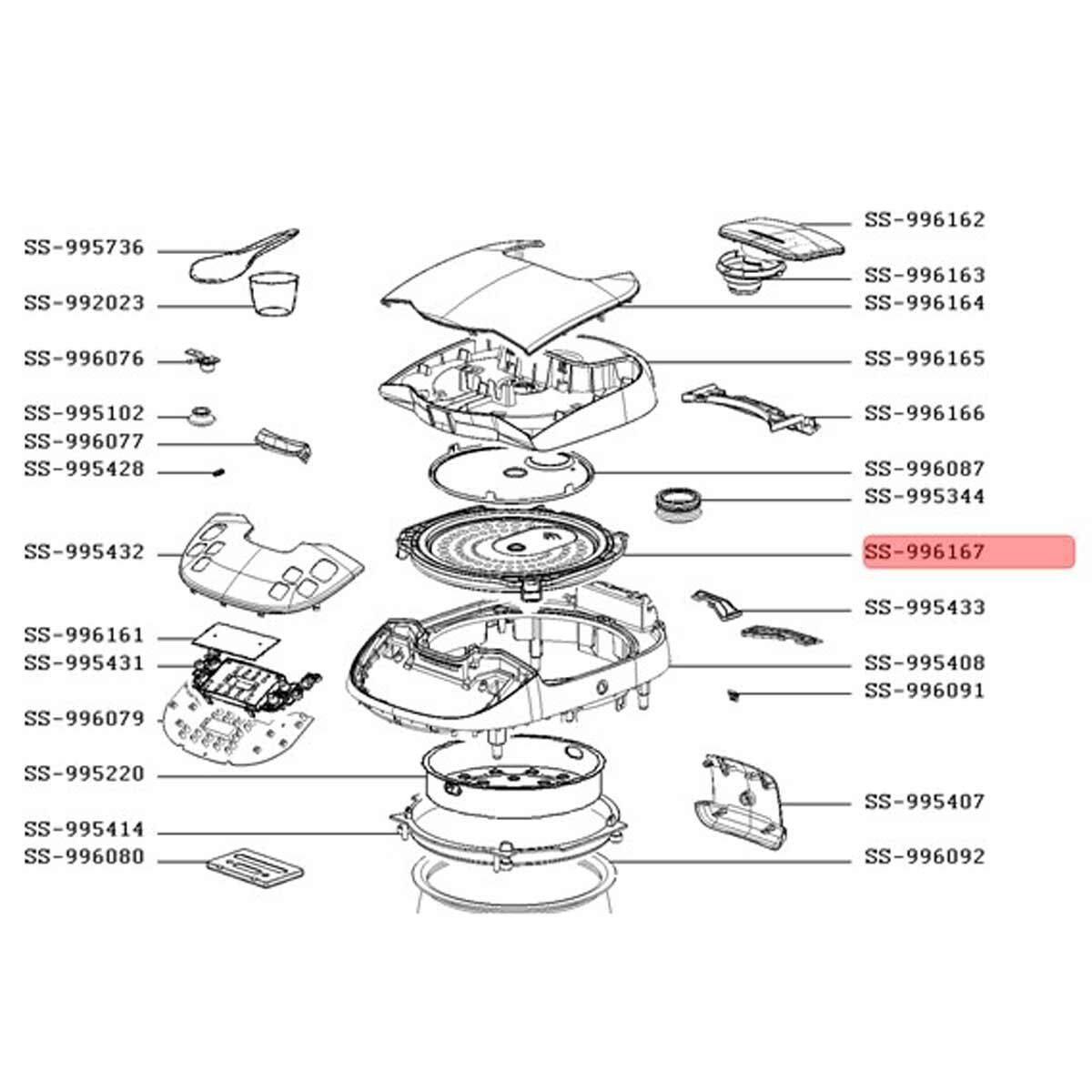 SS-995736
SS-992023
SS-996076
SS-995102
SS-996077
SS-995428
SS-995432
SS-996161
SS-995431
SS-996079
SS-995220
SS-995414
SS-996080

SS-996162
SS-996163
SS-996164
SS-996165
SS-996166
SS-996087
SS-995344
SS-996167
SS-995433
SS-995408
SS-996091
SS-995407
SS-996092