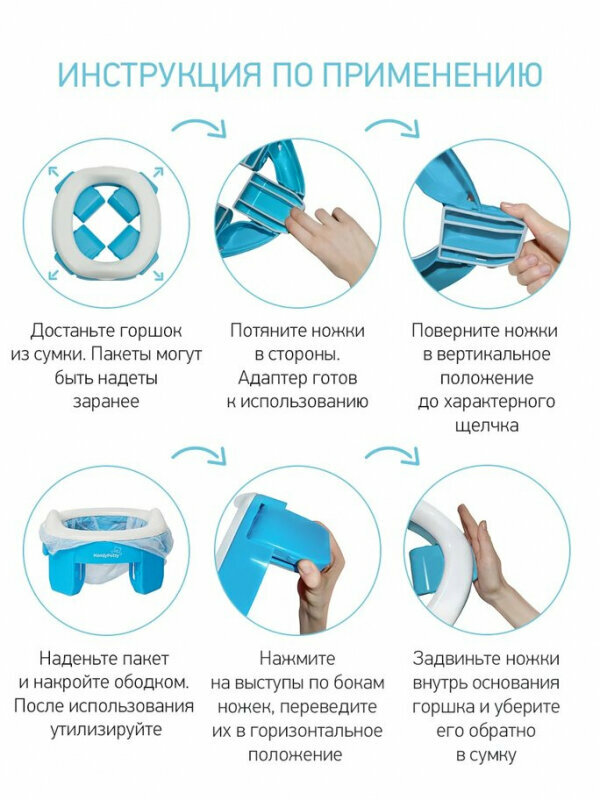 ИНСТРУКЦИЯ ПО ПРИМЕНЕНИЮ

Достаньте горшок из сумки. Пакеты могут быть надеты заранее

Потяните ножки в стороны. Адаптер готов к использованию

Поверните ножки в вертикальное положение до характерного щелчка

HandyPotty

Наденьте пакет и накройте ободком. После использования утилизируйте

Нажмите на выступы по бокам ножек, переведите их в горизонтальное положение

Задвиньте ножки внутрь основания горшка и уберите его обратно в сумку