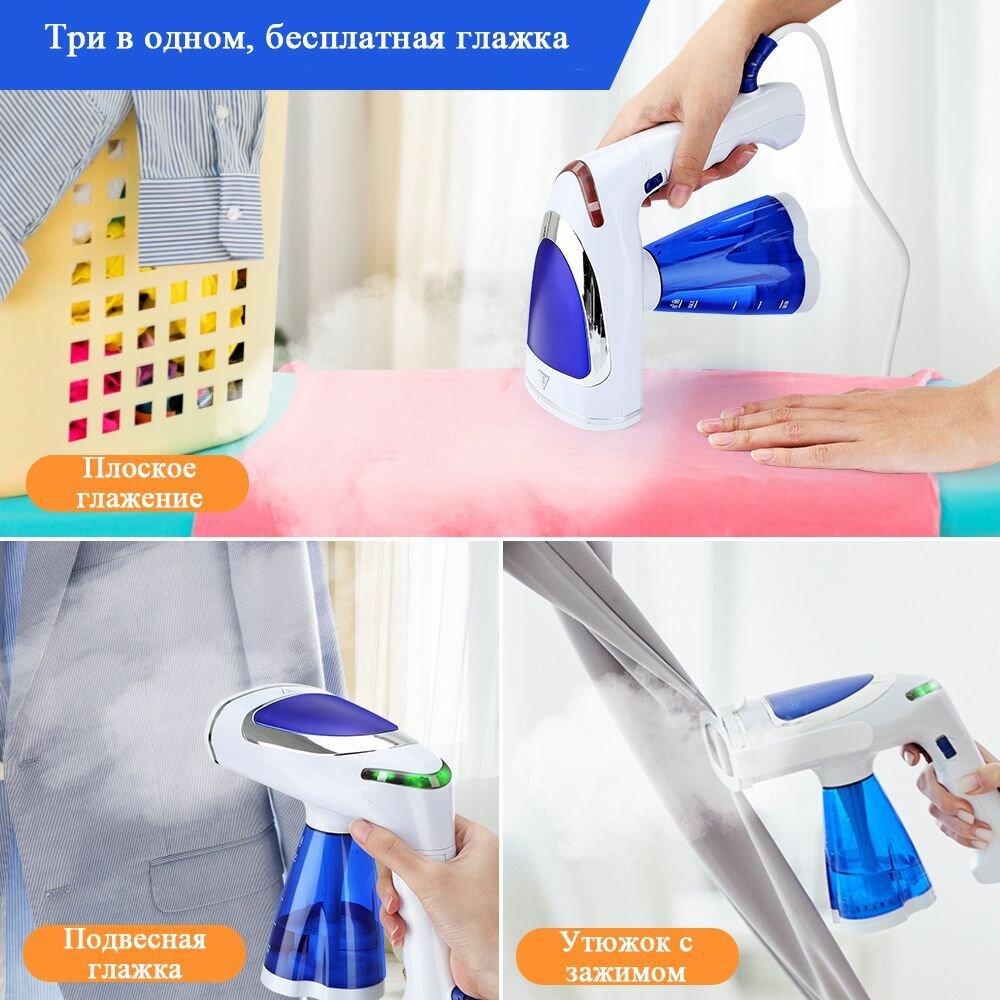 Три в одном, бесплатная глажка

Плоское глажение

Подвесная глажка

Утюжок с зажимом