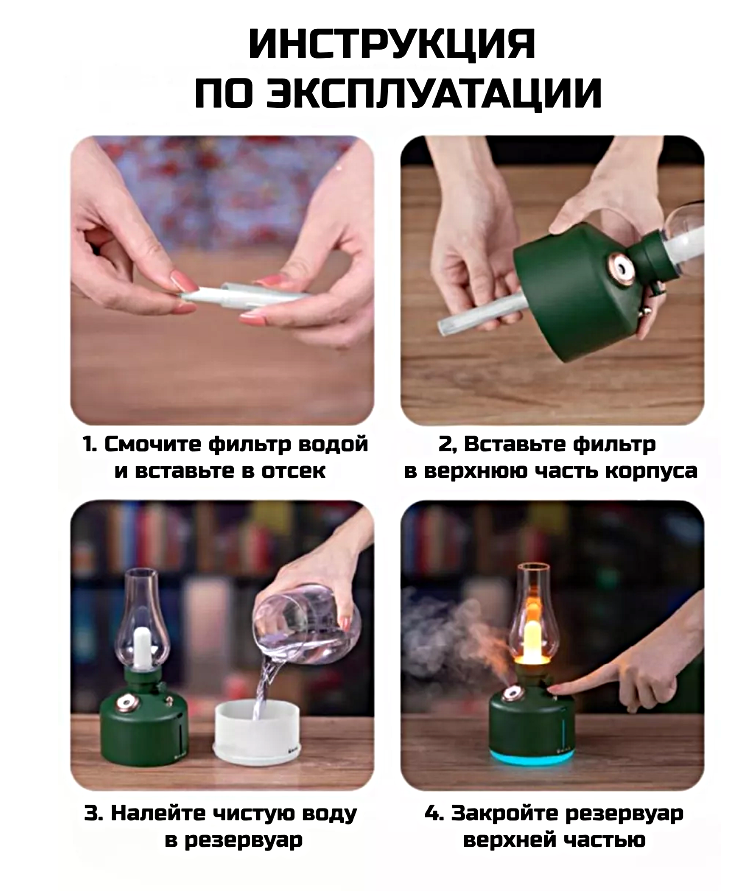 ИНСТРУКЦИЯ ПО ЭКСПЛУАТАЦИИ

1. Смочите фильтр водой и вставьте в отсек

2, Вставьте фильтр в верхнюю часть корпуса

3. Налейте чистую воду в резервуар

4. Закройте резервуар верхней частью