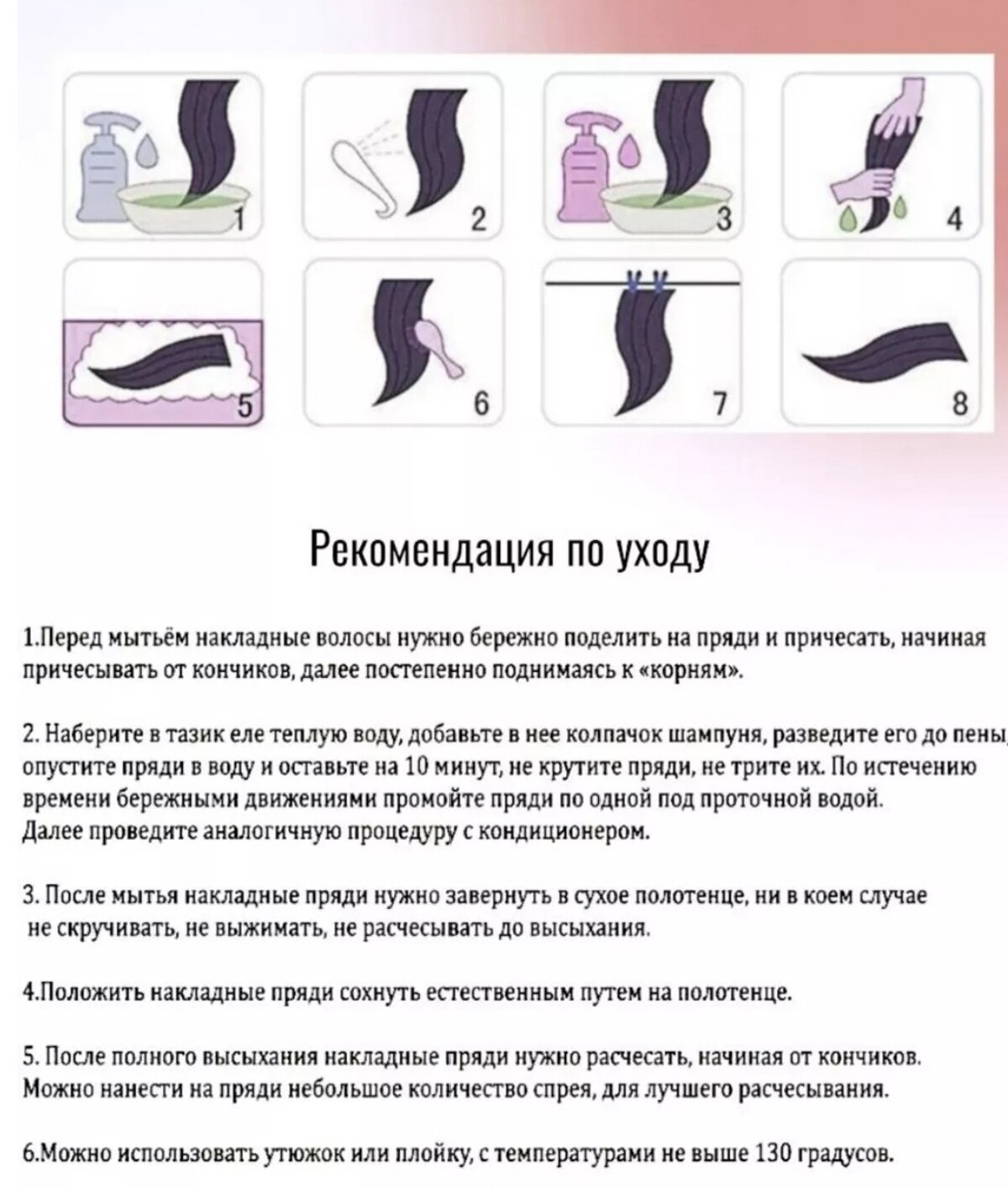 1 2 3 4
5 6 7 8

Рекомендация по уходу

1.Перед мытьём накладные волосы нужно бережно поделить на пряди и причесать, начиная причесывать от кончиков, далее постепенно поднимаясь к «корням».

2. Наберите в тазик еле теплую воду, добавьте в нее колпачок шампуня, разведите его до пены, опустите пряди в воду и оставьте на 10 минут, не крутите пряди, не трите их. По истечению времени бережными движениями промойте пряди по одной под проточной водой. Далее проведите аналогичную процедуру с кондиционером.

3. После мытья накладные пряди нужно завернуть в сухое полотенце, ни в коем случае не скручивать, не выжимать, не расчесывать до высыхания.

4.Положить накладные пряди сохнуть естественным путем на полотенце.

5. После полного высыхания накладные пряди нужно расчесать, начиная от кончиков. Можно нанести на пряди небольшое количество спрея, для лучшего расчесывания.

6.Можно использовать утюжок или плойку, с температурами не выше 130 градусов.