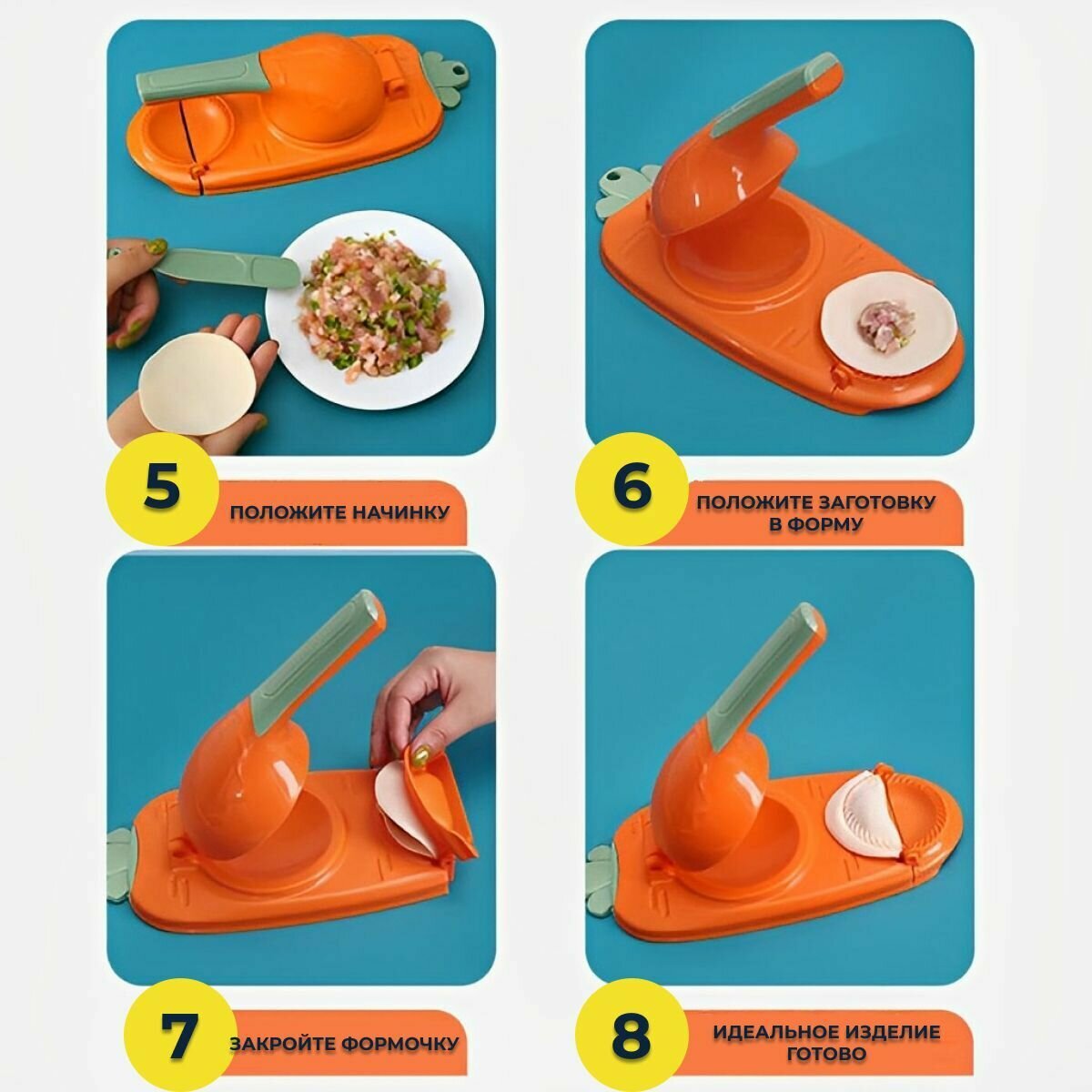 5
ПОЛОЖИТЕ НАЧИНКУ

6
ПОЛОЖИТЕ ЗАГОТОВКУ В ФОРМУ

7
ЗАКРОЙТЕ ФОРМОЧКУ

8
ИДЕАЛЬНОЕ ИЗДЕЛИЕ ГОТОВО