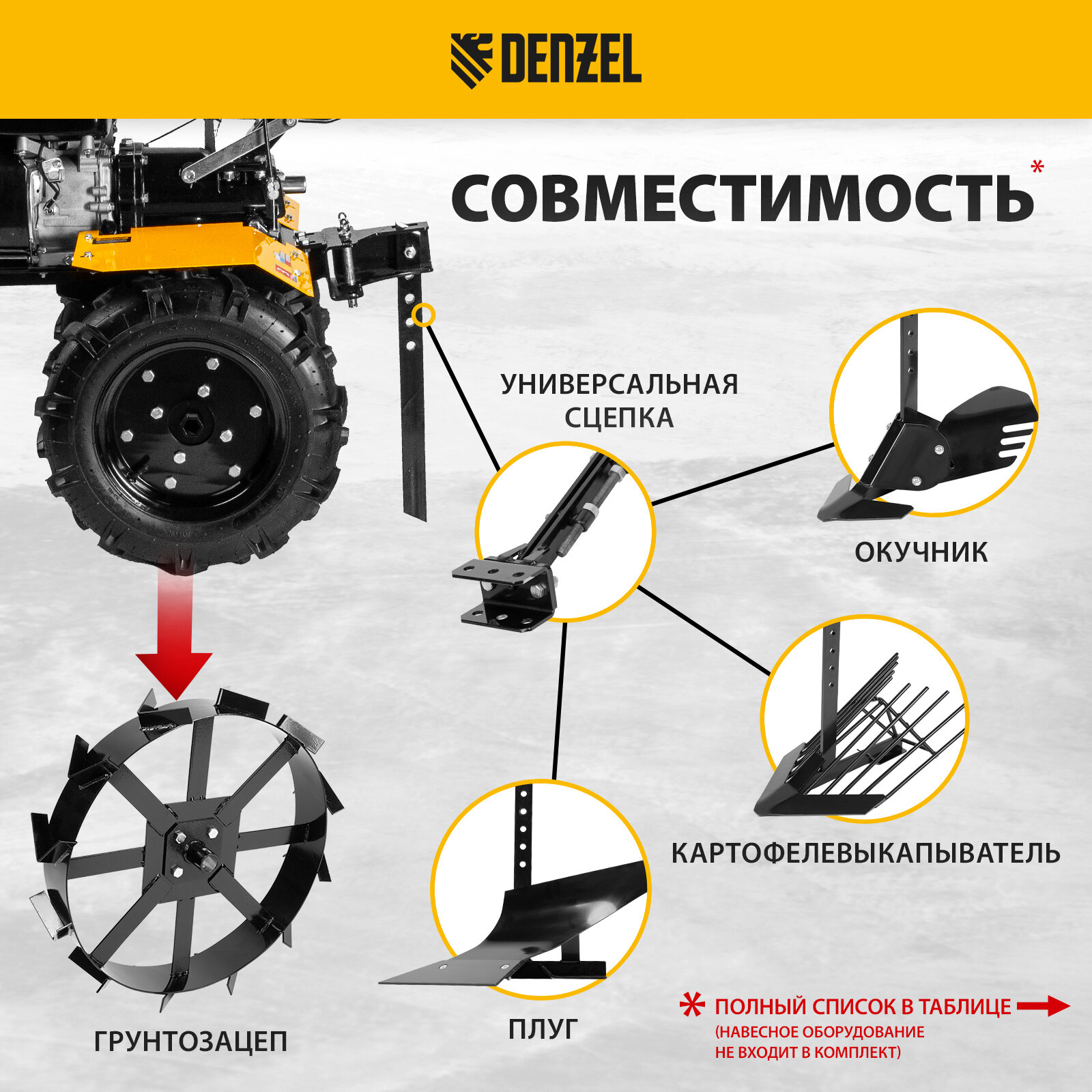 DENZEL

СОВМЕСТИМОСТЬ*

УНИВЕРСАЛЬНАЯ СЦЕПКА

ОКУЧНИК

КАРТОФЕЛЕВЫКАПЫВАТЕЛЬ

ГРУНТОЗАЦЕП

ПЛУГ

* ПОЛНЫЙ СПИСОК В ТАБЛИЦЕ
(НАВЕСНОЕ ОБОРУДОВАНИЕ НЕ ВХОДИТ В КОМПЛЕКТ)