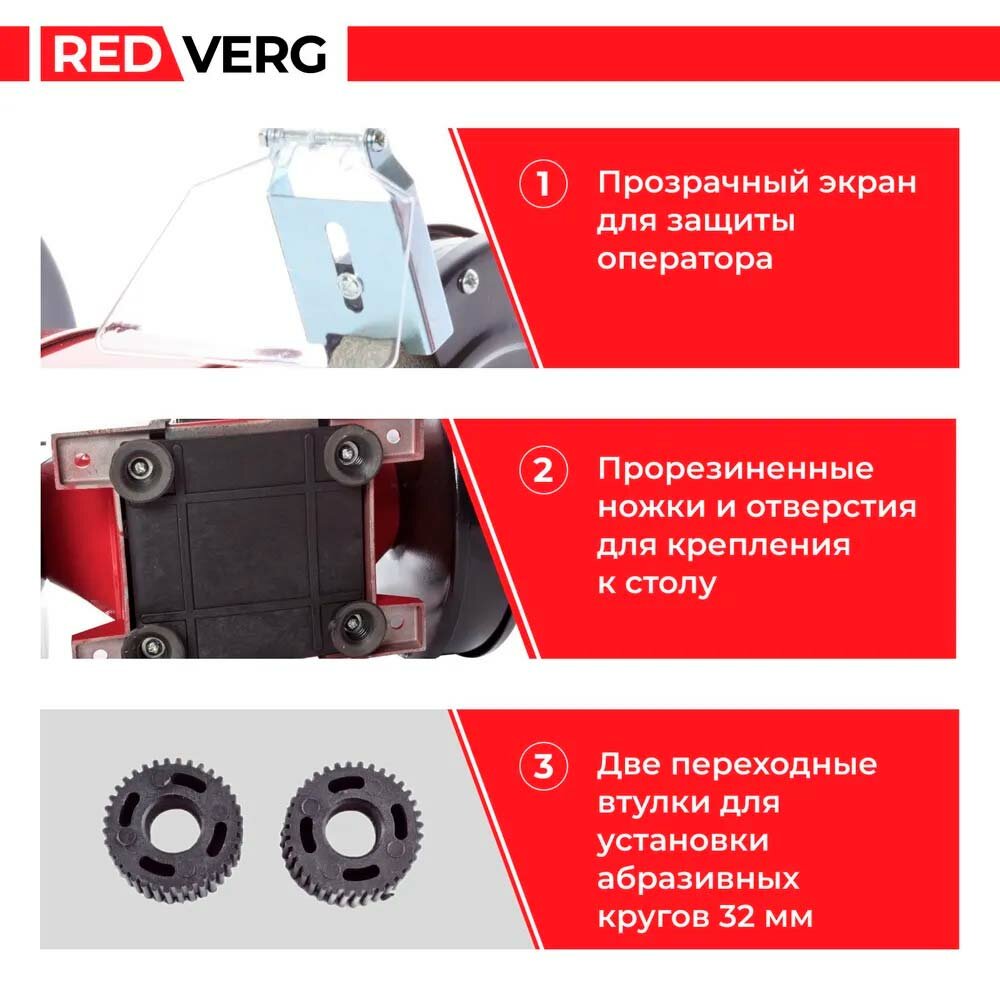 RED VERG

1 Прозрачный экран для защиты оператора

2 Прорезиненные ножки и отверстия для крепления к столу

3 Две переходные втулки для установки абразивных кругов 32 мм