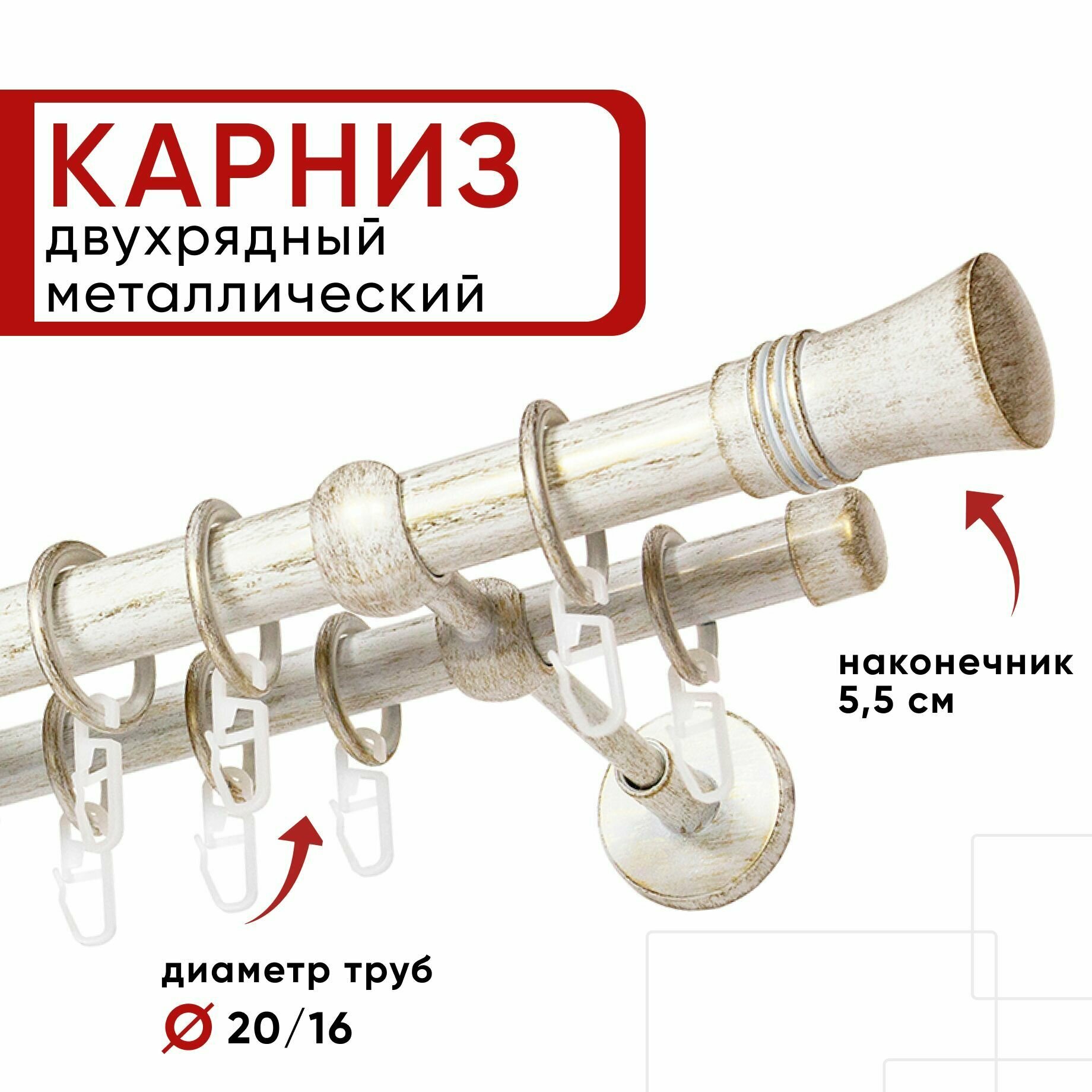 КАРНИЗ
двухрядный
металлический

наконечник
5,5 см

диаметр труб
Ø 20/16