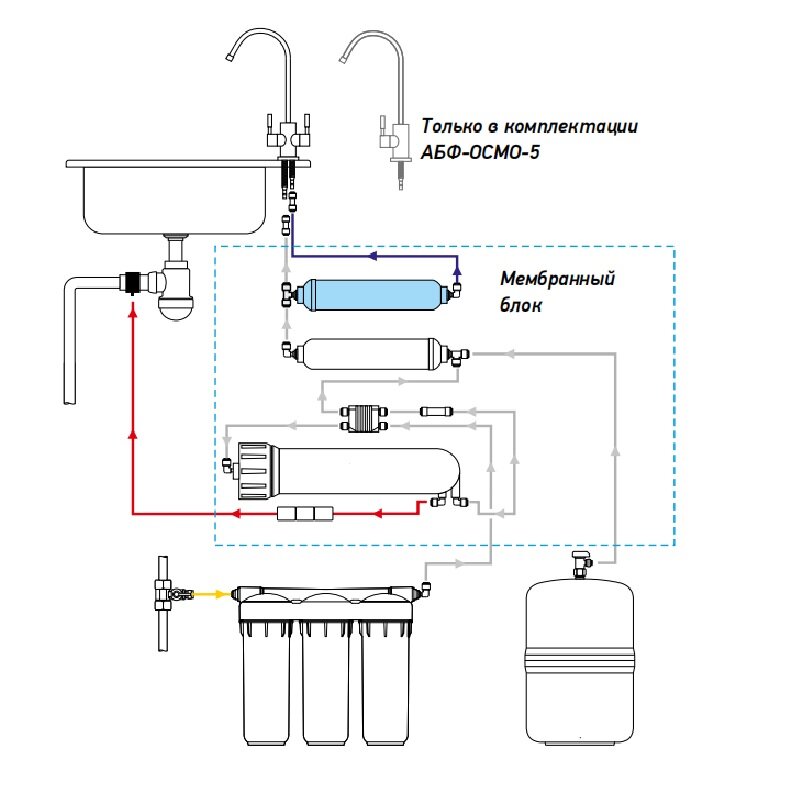 Только в комплектации АБФ-ОСМО-5

Мембранный блок