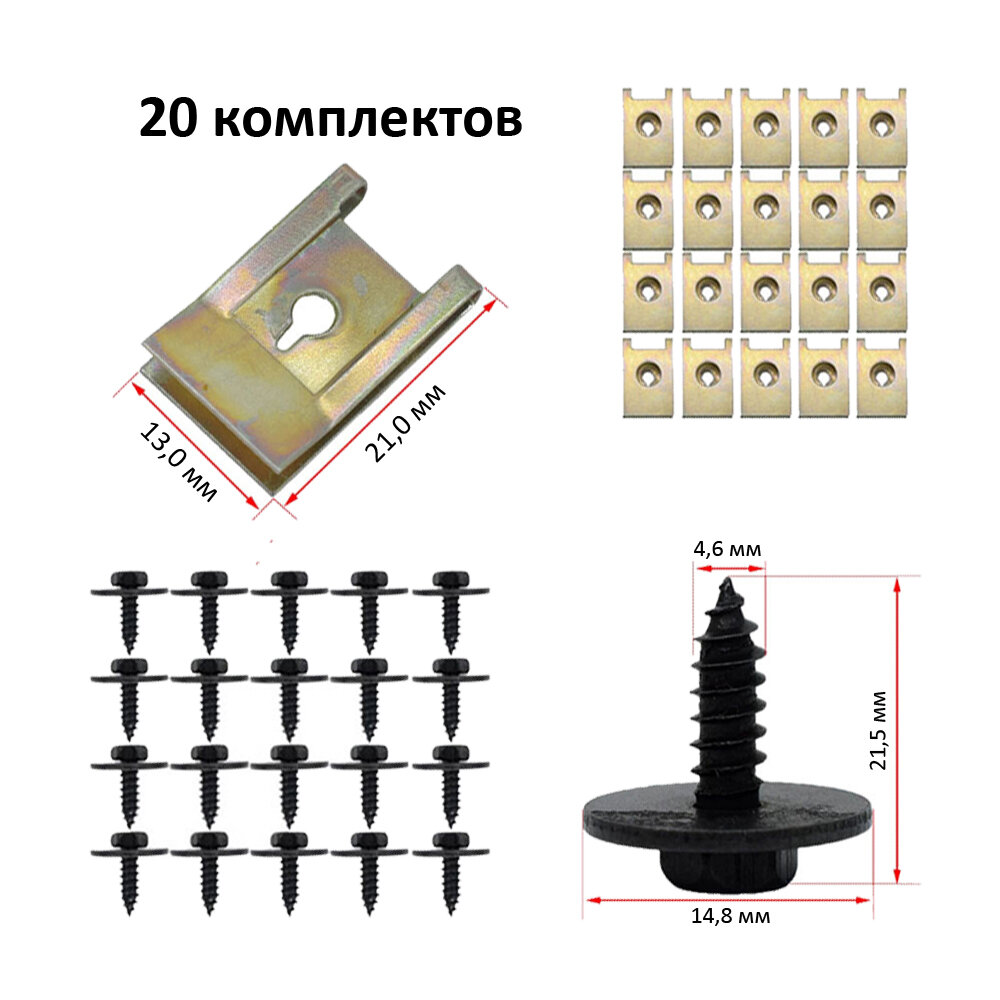 20 комплектов

13,0 мм

21,0 мм

4,6 мм

21,5 мм

14,8 мм