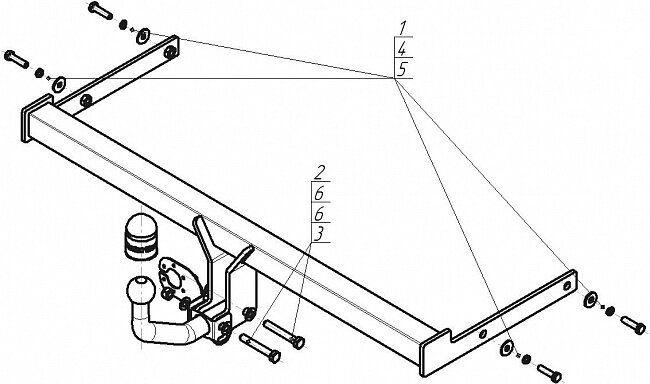 1
4
5

2
6
6
3