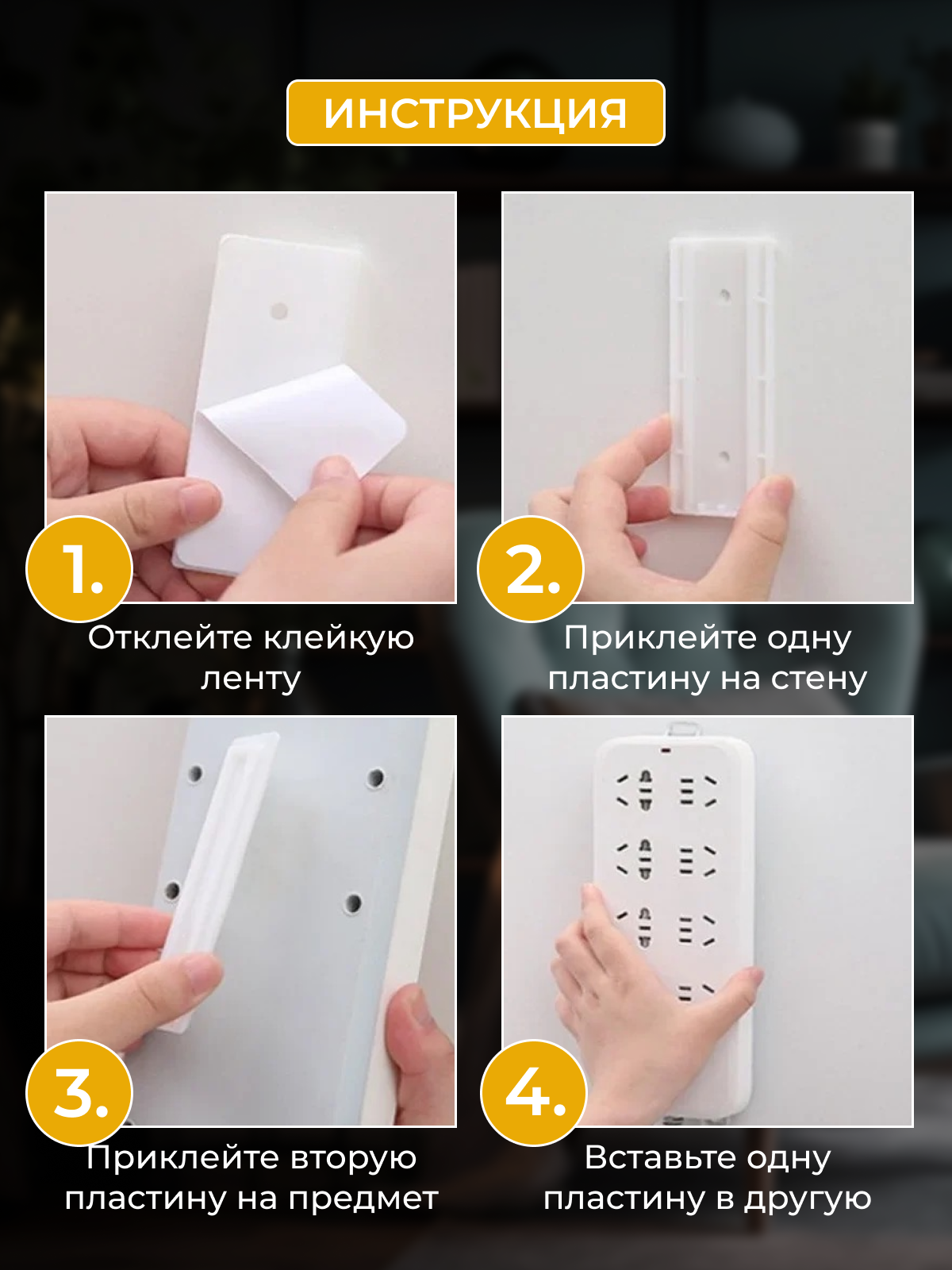 ИНСТРУКЦИЯ

1.

Отклейте клейкую ленту

2.

Приклейте одну пластину на стену

3.

Приклейте вторую пластину на предмет

4.

Вставьте одну пластину в другую